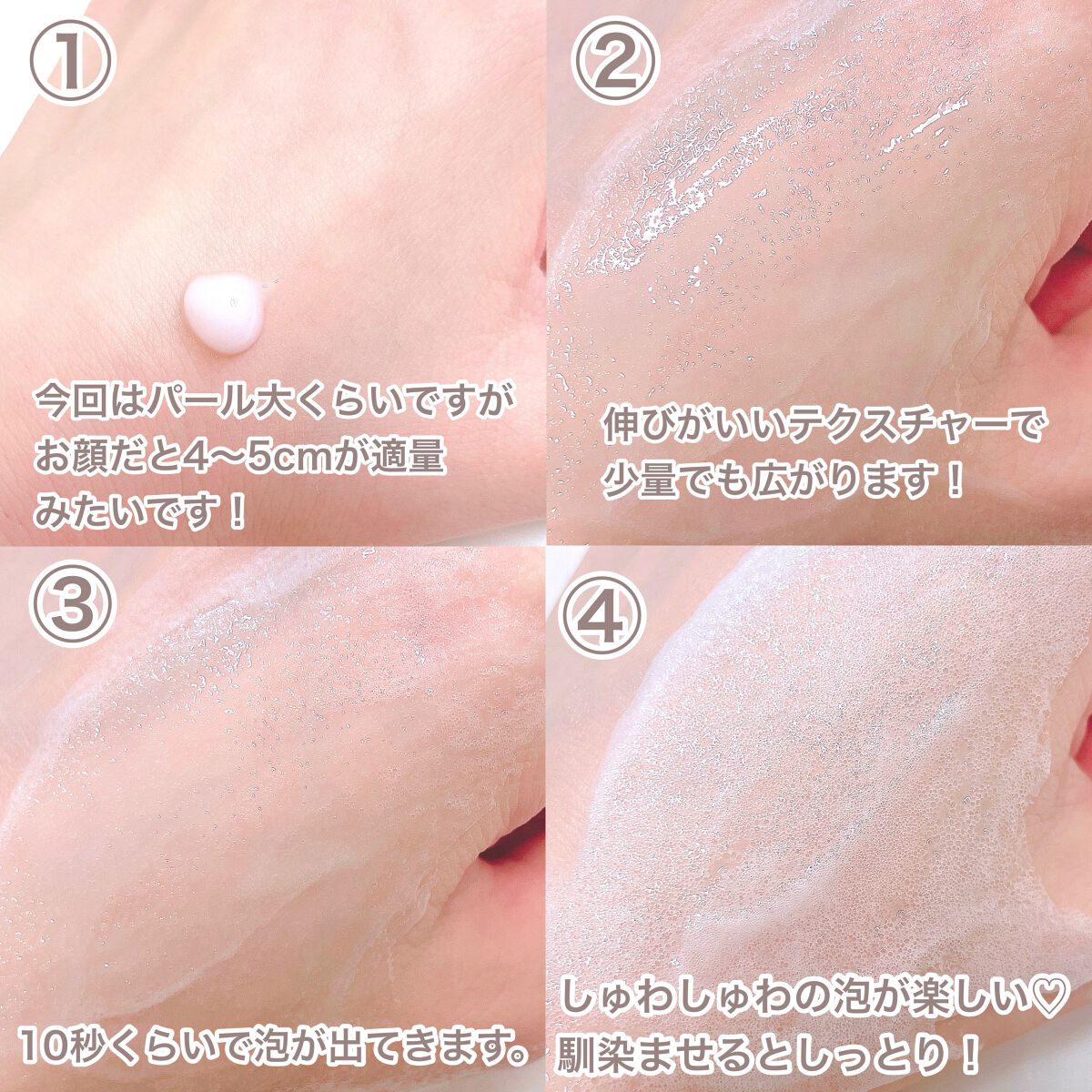 ①

今回はパール大くらいですが
お顔だと4〜5cmが適量
みたいです！

②

伸びがいいテクスチャーで
少量でも広がります！

③

10秒くらいで泡が出てきます。

④

しゅわしゅわの泡が楽しい♡
馴染ませるとしっとり！