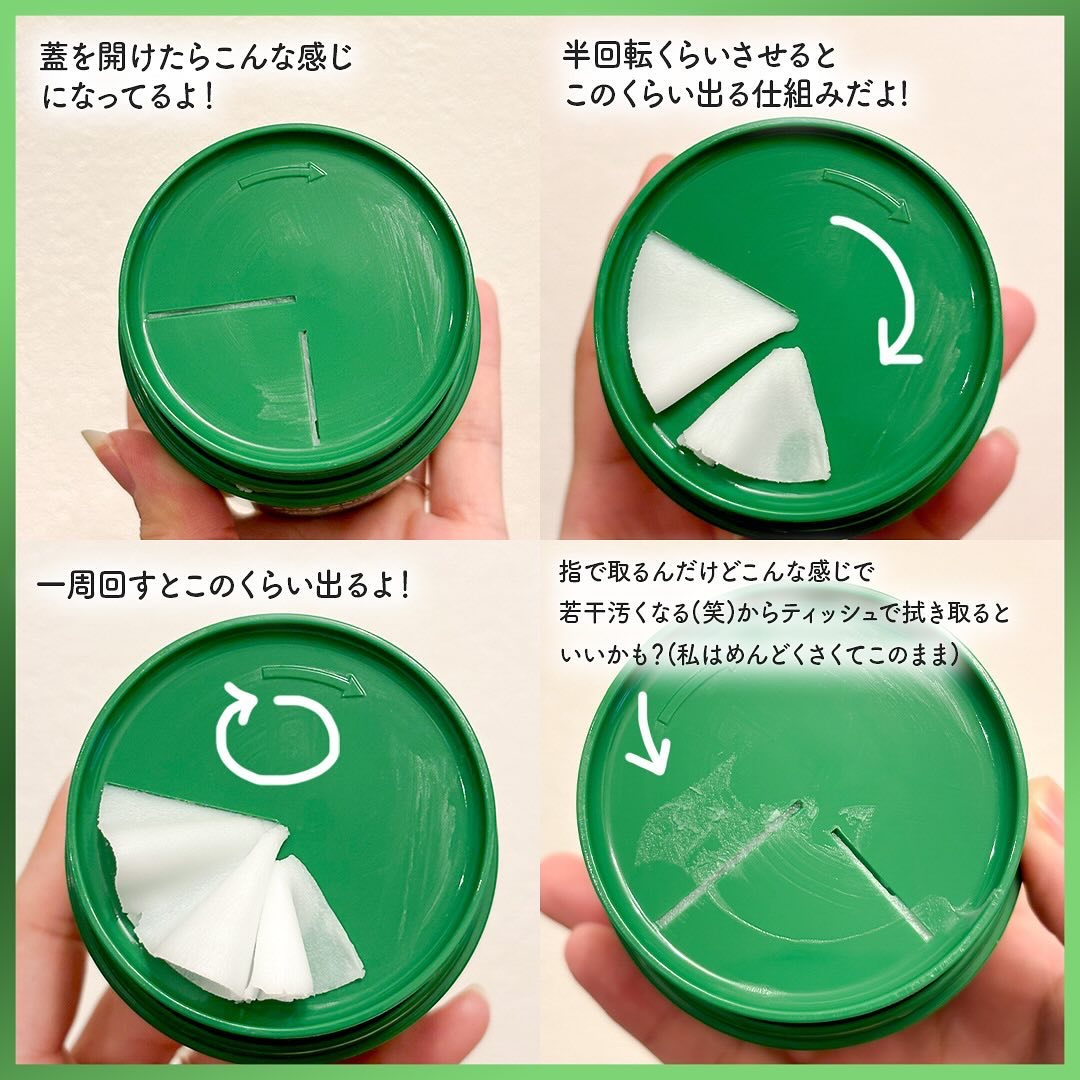 蓋を開けたらこんな感じになってるよ!

半回転くらいさせるとこのくらい出る仕組みだよ!

一周回すとこのくらい出るよ!

指で取るんだけどこんな感じで若干汚くなる(笑)からティッシュで拭き取るといいかも?(私はめんどくさくてこのまま)