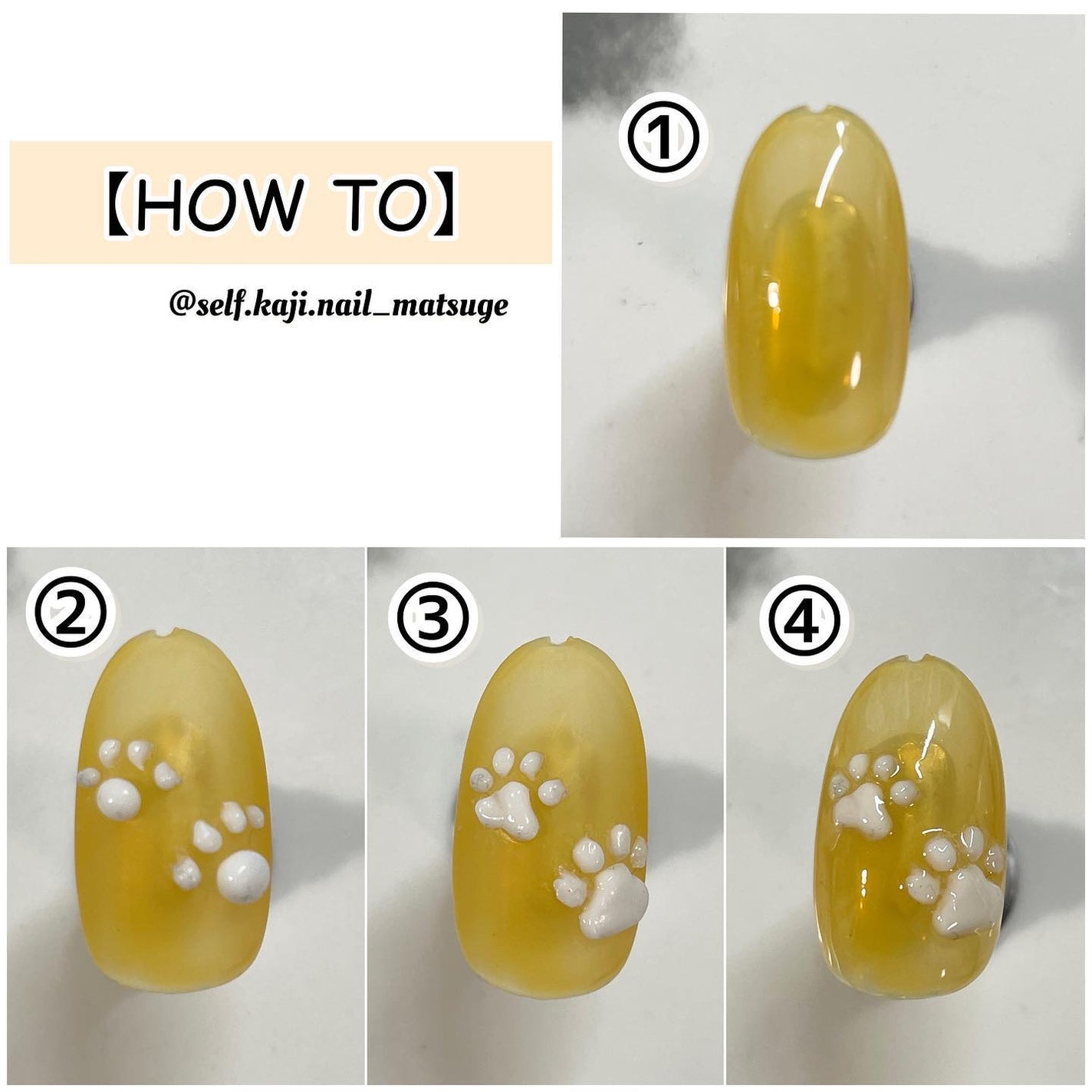 【HOW TO】

@self.kaji.nail_matsuge

①

②

③

④