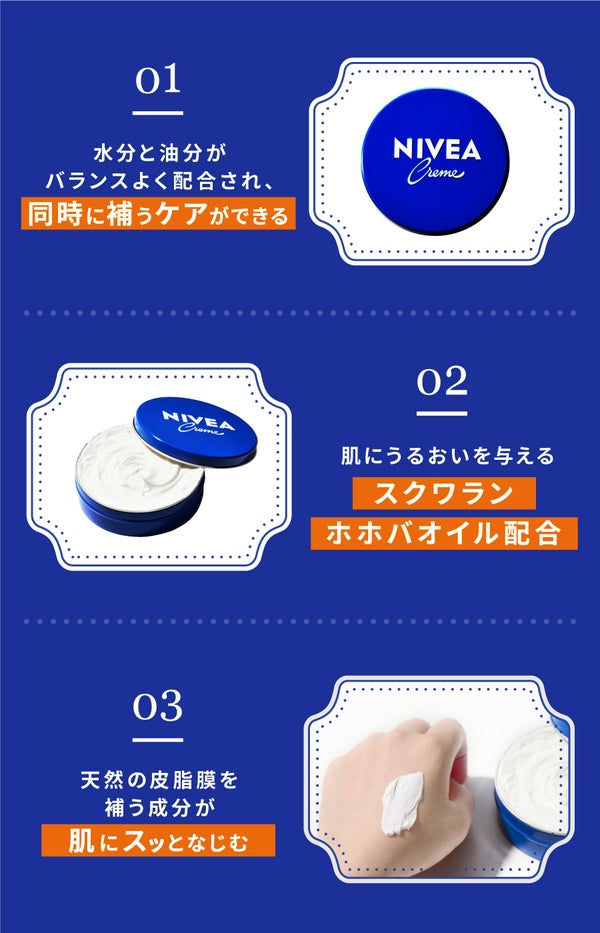 01

水分と油分が
バランスよく配合され、
同時に補うケアができる

NIVEA
Creme

NIVEA
Creme

02

肌にうるおいを与える
スクワラン
ホホバオイル配合

03

天然の皮脂膜を
補う成分が
肌にスッとなじむ