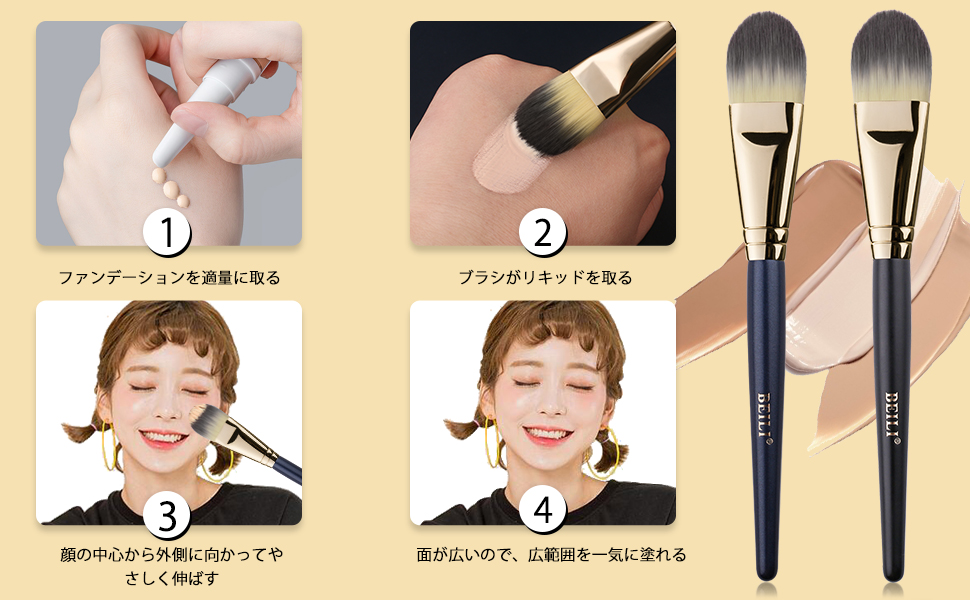 1

ファンデーションを適量に取る

2

ブラシがリキッドを取る

3

顔の中心から外側に向かってやさしく伸ばす

4

面が広いので、広範囲を一気に塗れる

BEILI®

BEILI®