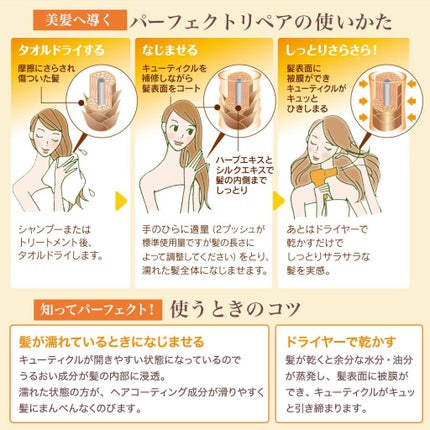 美髪へ導く パーフェクトリペアの使いかた

タオルドライする

摩擦にさらされ傷ついた髪

シャンプーまたはトリートメント後、タオルドライします。

なじませる

キューティクルを補修しながら髪表面をコート

ハーブエキスとシルクエキスで髪の内側までしっとり

手のひらに適量（2プッシュが標準使用量ですが髪の長さによって調整してください）をとり、濡れた髪全体になじませます。

しっとりさらさら!

髪表面に被膜ができキューティクルがキュッとひきしまる

あとはドライヤーで乾かすだけでしっとりサラサラな髪を実感。

知ってパーフェクト! 使うときのコツ

髪が濡れているときになじませる

キューティクルが開きやすい状態になっているのでうるおい成分が髪の内部に浸透。
濡れた状態の方が、ヘアコーティング成分が滑りやすく髪にまんべんなくのびます。

ドライヤーで乾かす

髪が乾くと余分な水分・油分が蒸発し、髪表面に被膜ができ、キューティクルがキュッと引き締まります。