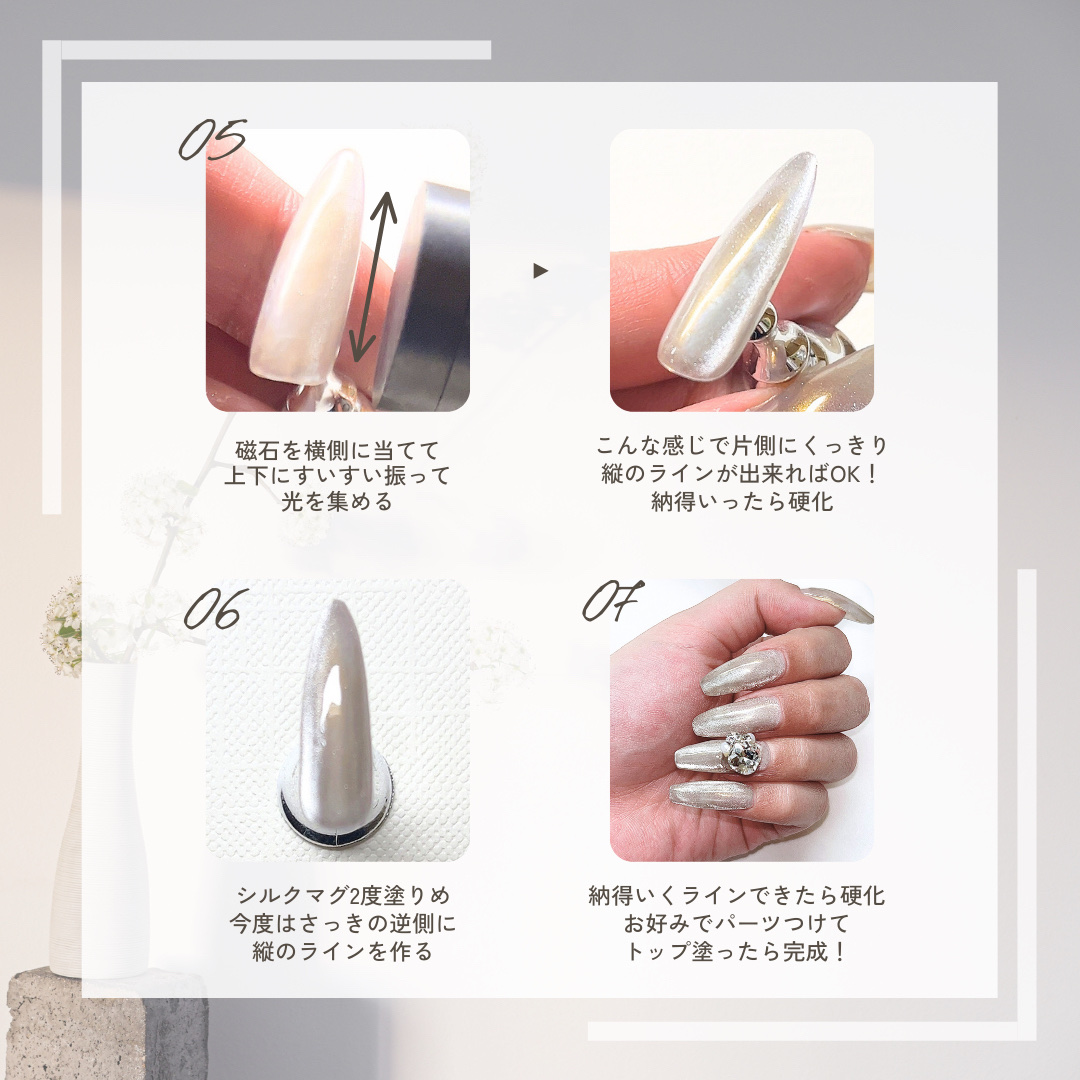 05

磁石を横側に当てて
上下にすいすい振って
光を集める

こんな感じで片側にくっきり
縦のラインが出来ればOK！
納得いったら硬化

06

シルクマグ2度塗りめ
今度はさっきの逆側に
縦のラインを作る

07

納得いくラインできたら硬化
お好みでパーツつけて
トップ塗ったら完成！