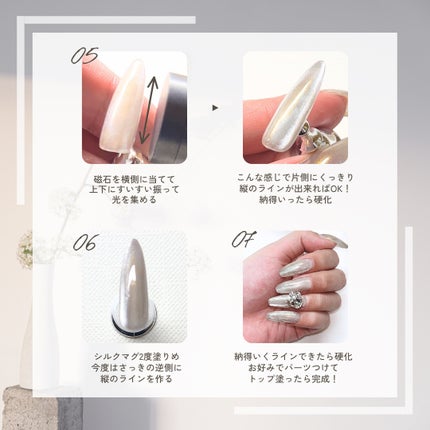 05

磁石を横側に当てて
上下にすいすい振って
光を集める

こんな感じで片側にくっきり
縦のラインが出来ればOK！
納得いったら硬化

06

シルクマグ2度塗りめ
今度はさっきの逆側に
縦のラインを作る

07

納得いくラインできたら硬化
お好みでパーツつけて
トップ塗ったら完成！