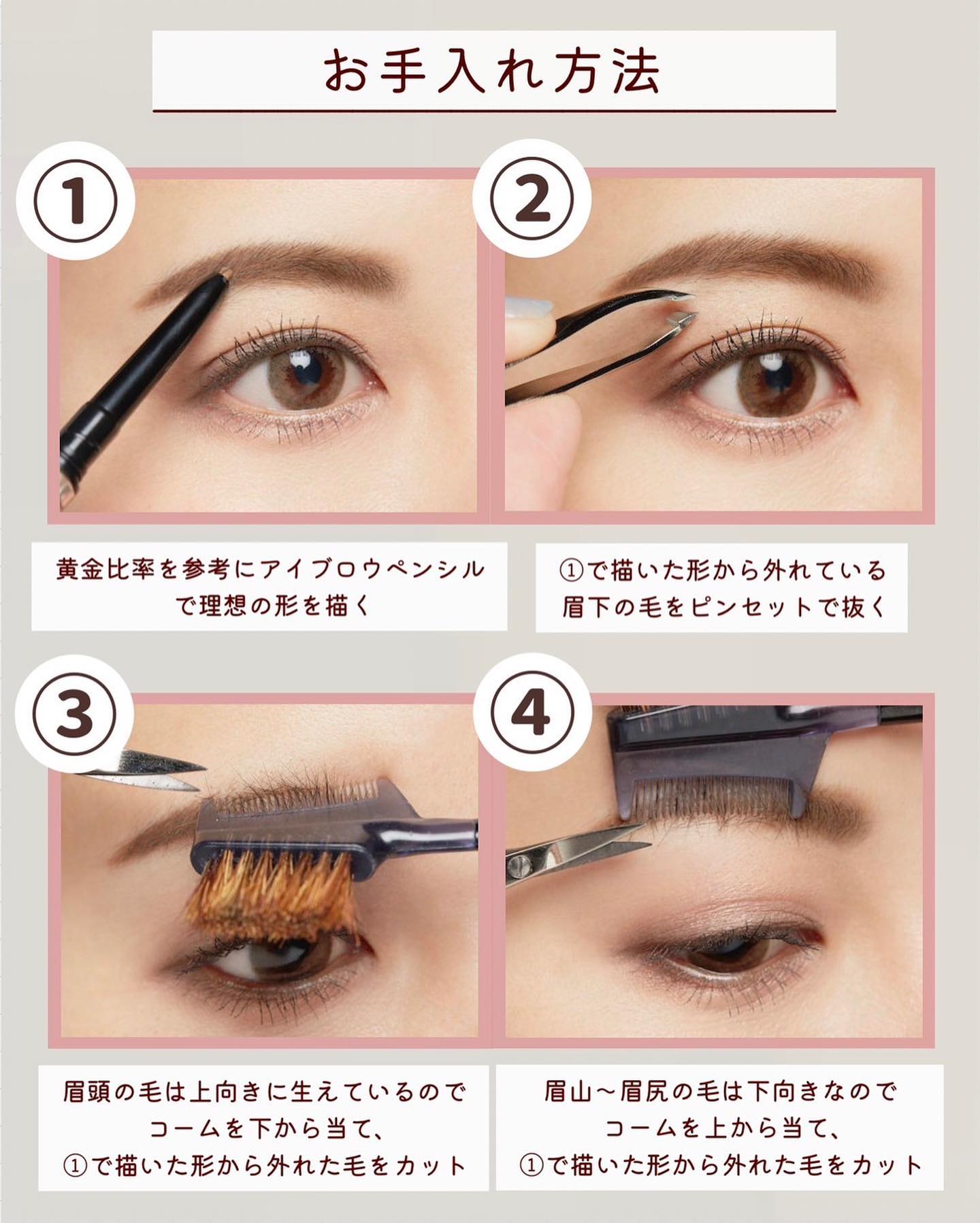 お手入れ方法

①

黄金比率を参考にアイブロウペンシルで理想の形を描く

②

①で描いた形から外れている眉下の毛をピンセットで抜く

③

眉頭の毛は上向きに生えているのでコームを下から当て、①で描いた形から外れた毛をカット

④

眉山～眉尻の毛は下向きなのでコームを上から当て、①で描いた形から外れた毛をカット