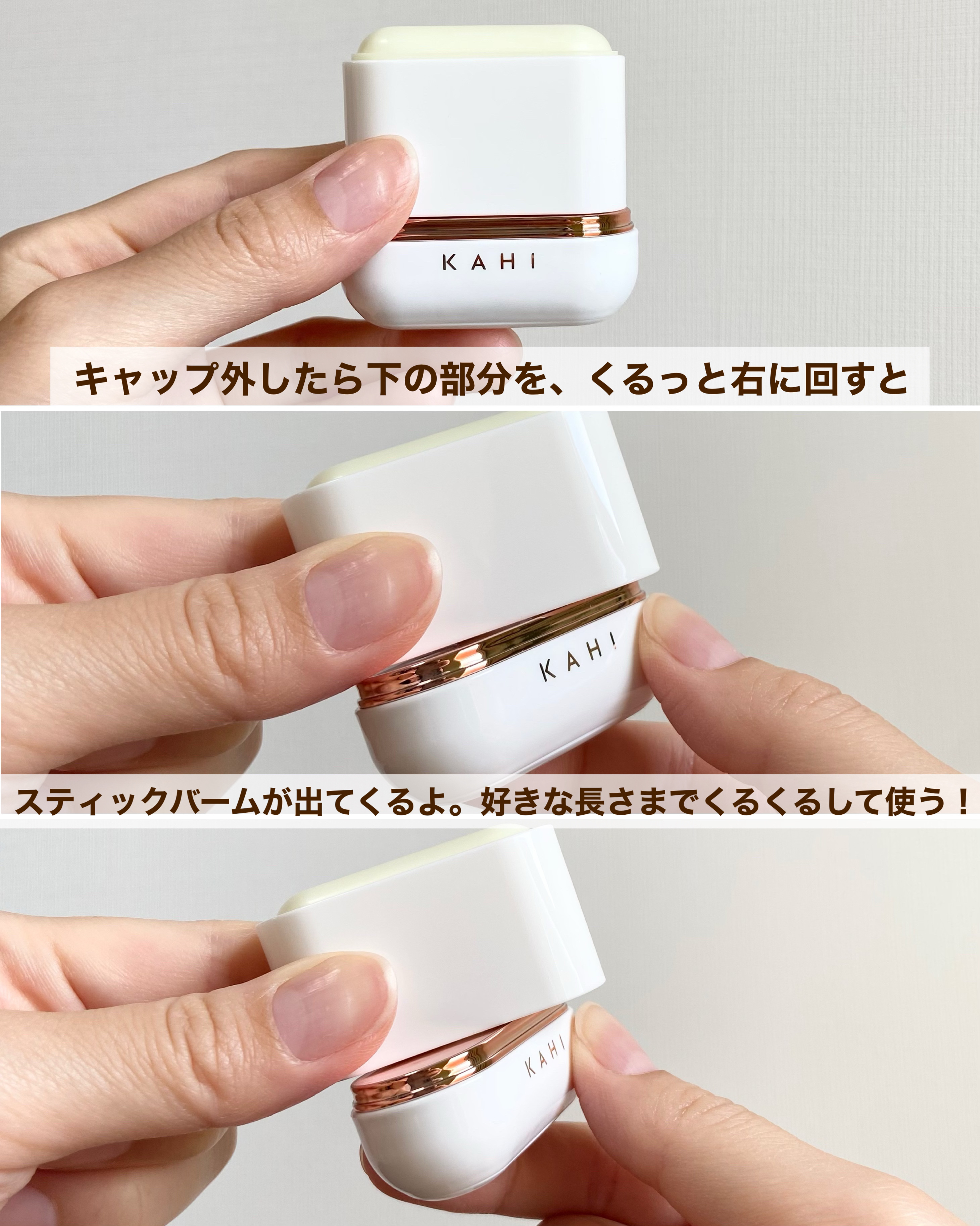 KAHI

キャップ外したら下の部分を、くるっと右に回すと

KAHI

スティックバームが出てくるよ。好きな長さまでくるくるして使う！

KAHI