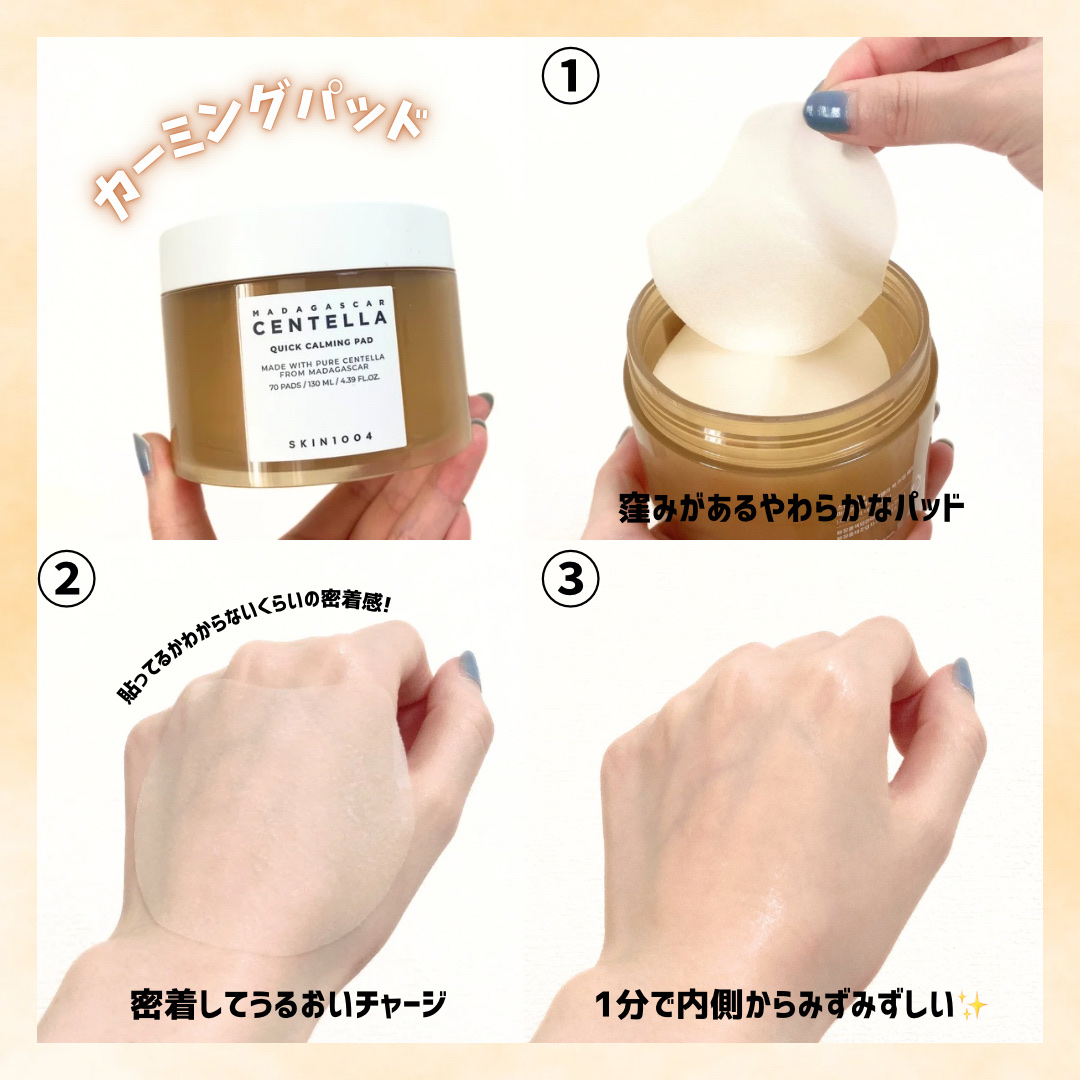 カーミングパッド

MADAGASCAR
CENTELLA
QUICK CALMING PAD
MADE WITH PURE CENTELLA FROM MADAGASCAR
70 PADS / 130 ML / 4.39 FL.OZ.
SKIN1004

①
窪みがあるやわらかなパッド

②
貼ってるかわからないくらいの密着感!
密着してうるおいチャージ

③
1分で内側からみずみずしい✨