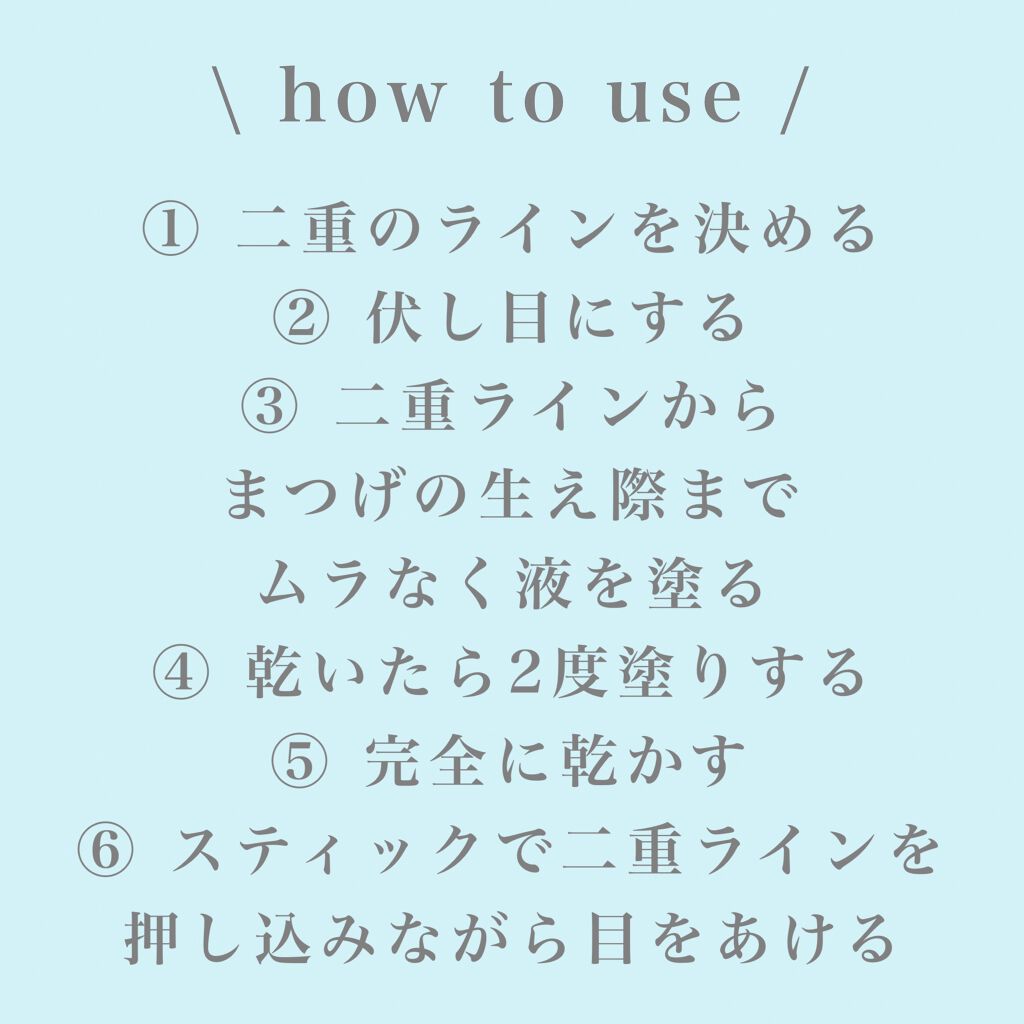 \ how to use /

① 二重のラインを決める
② 伏し目にする
③ 二重ラインから
まつげの生え際まで
ムラなく液を塗る
④ 乾いたら2度塗りする
⑤ 完全に乾かす
⑥ スティックで二重ラインを
押し込みながら目をあける