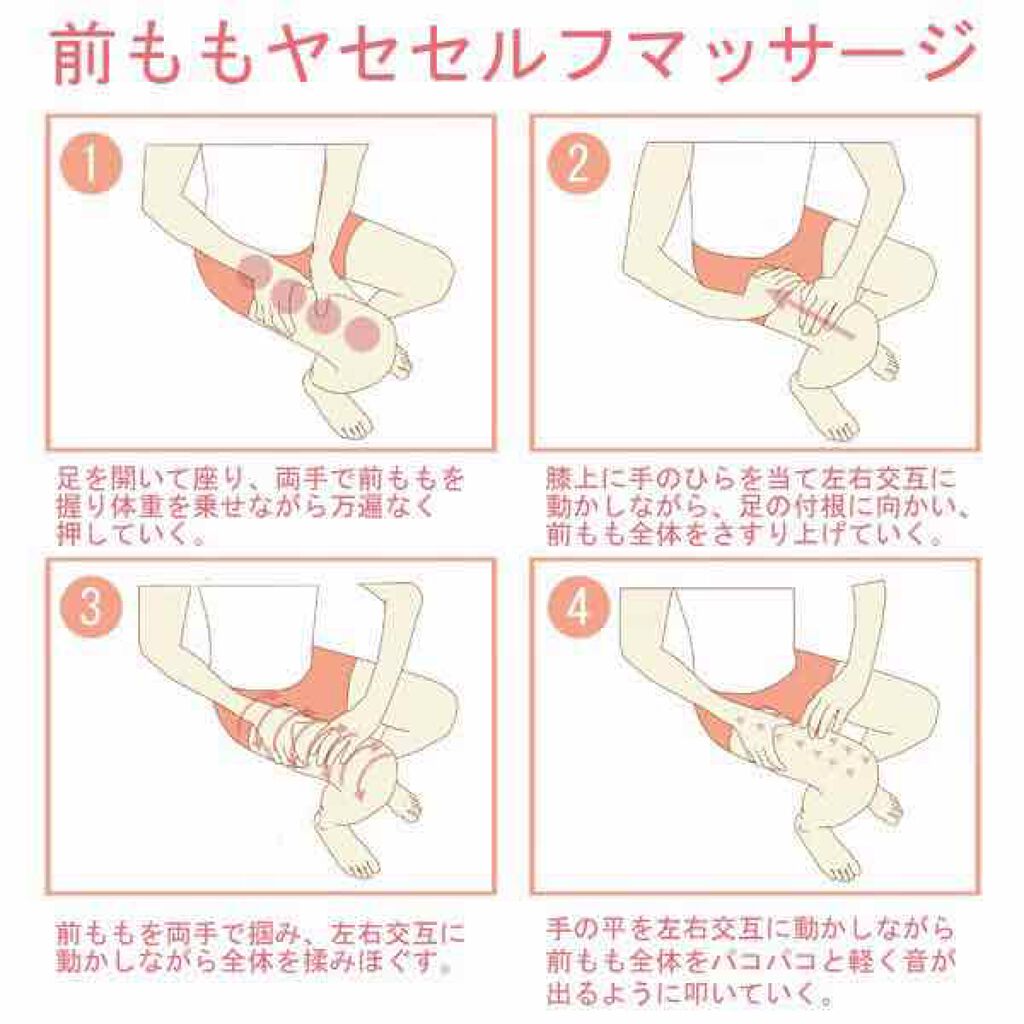 前ももヤセセルフマッサージ

1

足を開いて座り、両手で前ももを握り体重を乗せながら万遍なく押していく。

2

膝上に手のひらを当て左右交互に動かしながら、足の付根に向かい、前もも全体をさすり上げていく。

3

前ももを両手で掴み、左右交互に動かしながら全体を揉みほぐす。

4

手の平を左右交互に動かしながら前もも全体をパコパコと軽く音が出るように叩いていく。