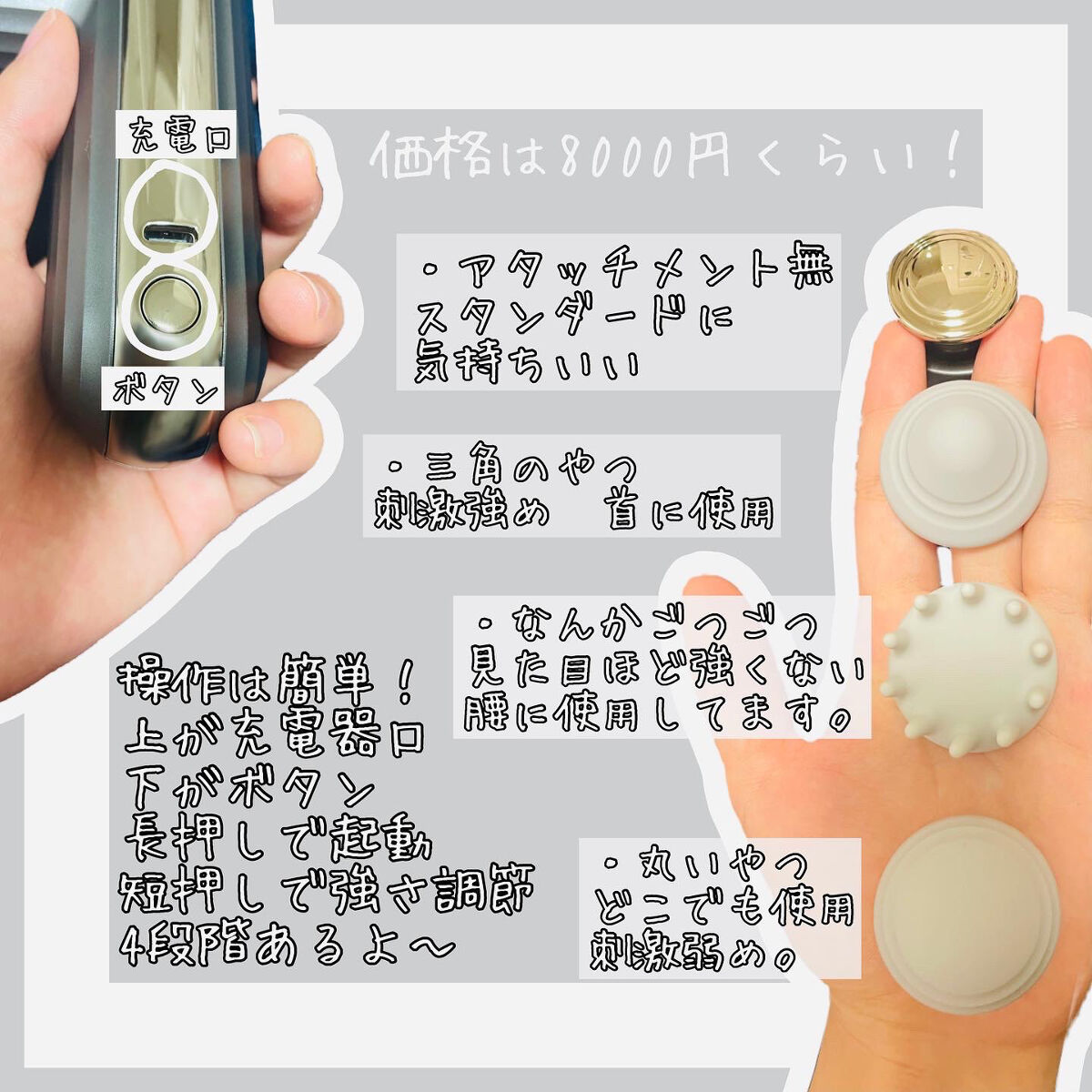 充電口

ボタン

価格は8000円くらい！

・アタッチメント無
スタンダードに
気持ちいい

・三角のやつ
刺激強め　首に使用

・なんかごつごつ
見た目ほど強くない
腰に使用してます。

操作は簡単！
上が充電器口
下がボタン
長押しで起動
短押しで強さ調節
4段階あるよ〜

・丸いやつ
どこでも使用
刺激弱め。