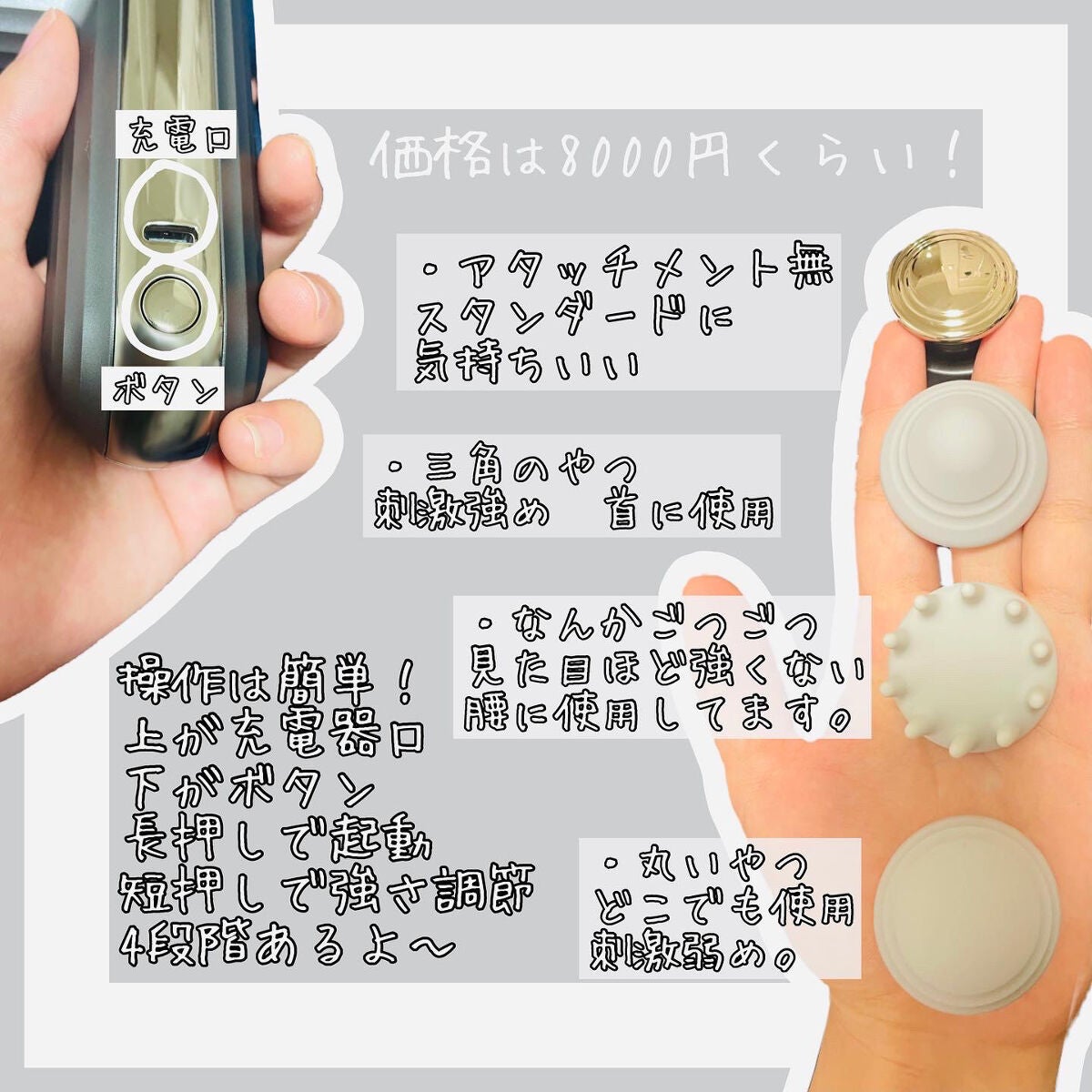 充電口

ボタン

価格は8000円くらい!

・アタッチメント無
スタンダードに
気持ちいい

・三角のやつ
刺激強め　首に使用

・なんかごつごつ
見た目ほど強くない
腰に使用してます。

操作は簡単!
上が充電器口
下がボタン
長押しで起動
短押しで強さ調節
4段階あるよ〜

・丸いやつ
どこでも使用
刺激弱め。