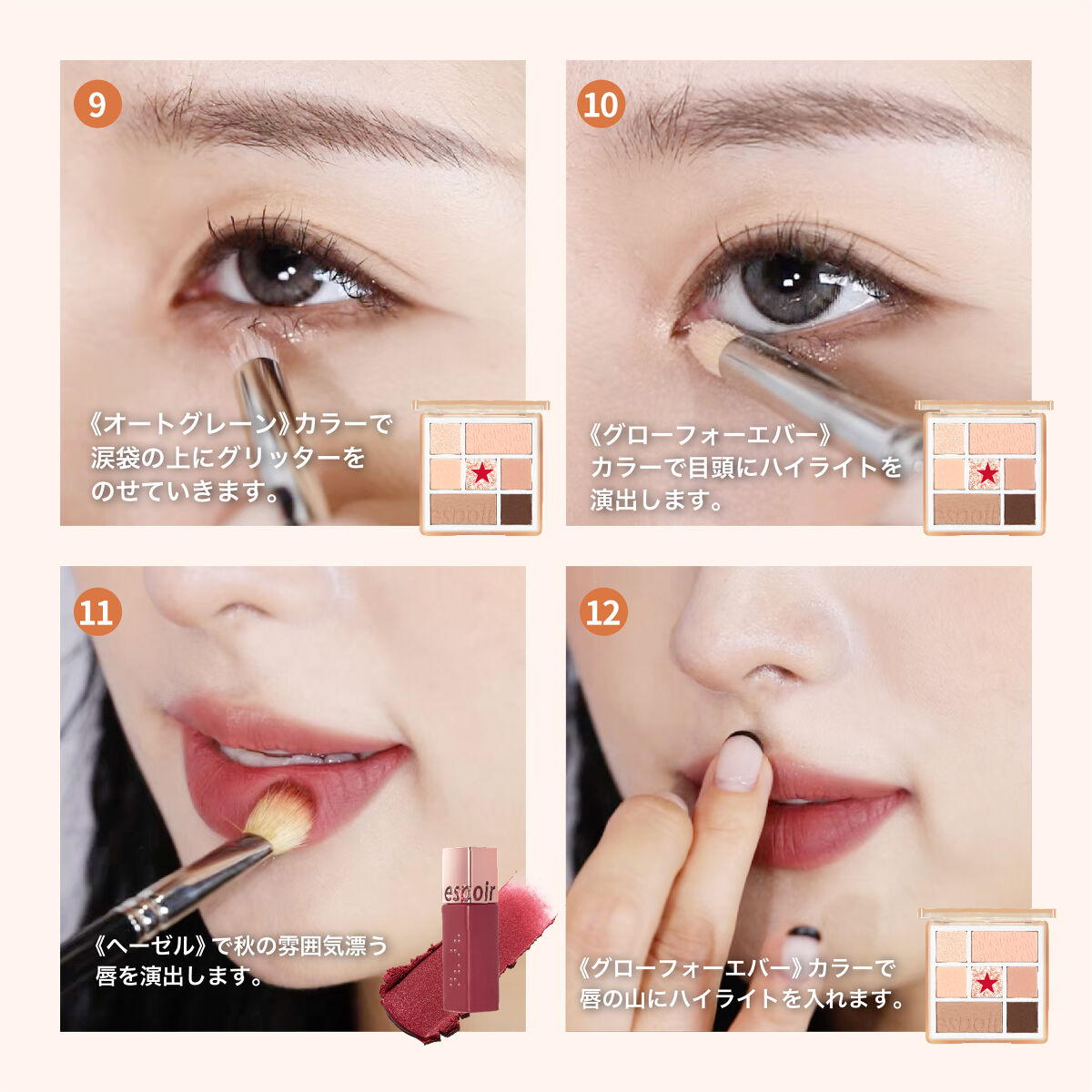 9

《オートグレーン》カラーで涙袋の上にグリッターをのせていきます。

espoir

10

《グローフォーエバー》カラーで目頭にハイライトを演出します。

espoir

11

《ヘーゼル》で秋の雰囲気漂う唇を演出します。

espoir

12

《グローフォーエバー》カラーで唇の山にハイライトを入れます。

espoir