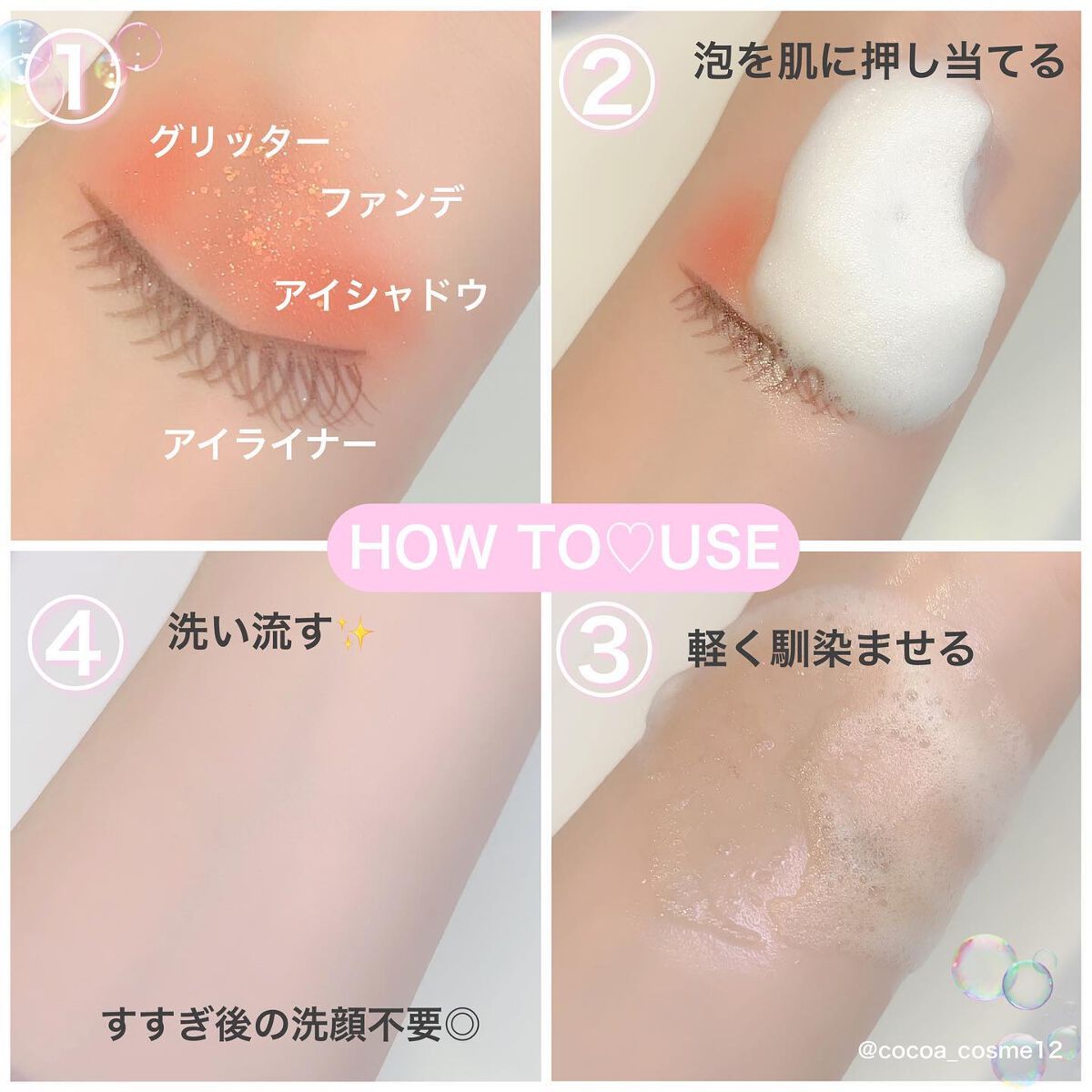 ①
グリッター
ファンデ
アイシャドウ
アイライナー

② 泡を肌に押し当てる

HOW TO♡USE

④ 洗い流す✨

すすぎ後の洗顔不要◎

③ 軽く馴染ませる

@cocoa_cosme12