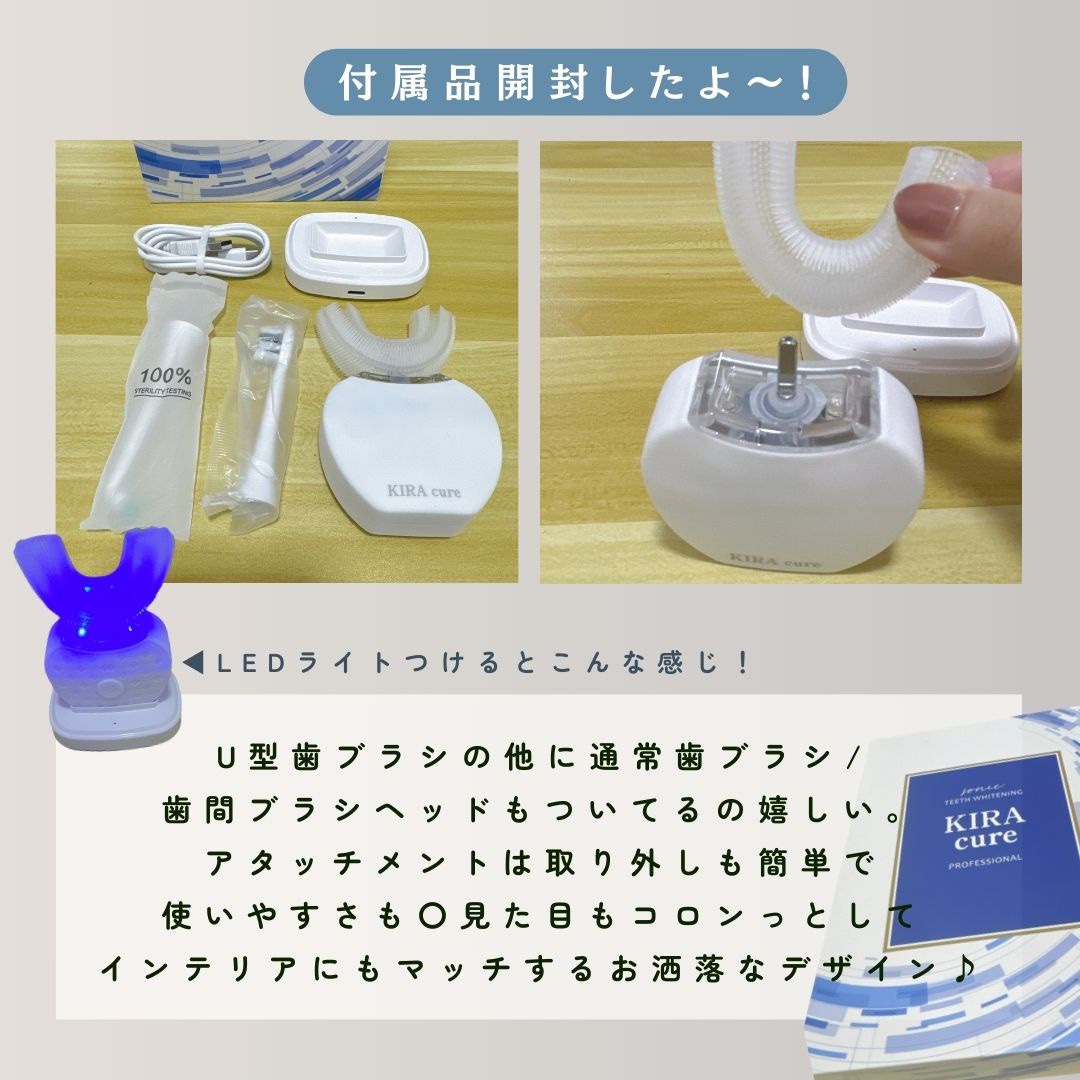 付属品開封したよ〜！

100%
STERILITY TESTING

KIRA cure

KIRA cure

◀LEDライトつけるとこんな感じ！

U型歯ブラシの他に通常歯ブラシ/
歯間ブラシヘッドもついてるの嬉しい。
アタッチメントは取り外しも簡単で
使いやすさも〇見た目もコロンっとして
インテリアにもマッチするお洒落なデザイン♪

sonic
TEETH WHITENING
KIRA
cure
PROFESSIONAL