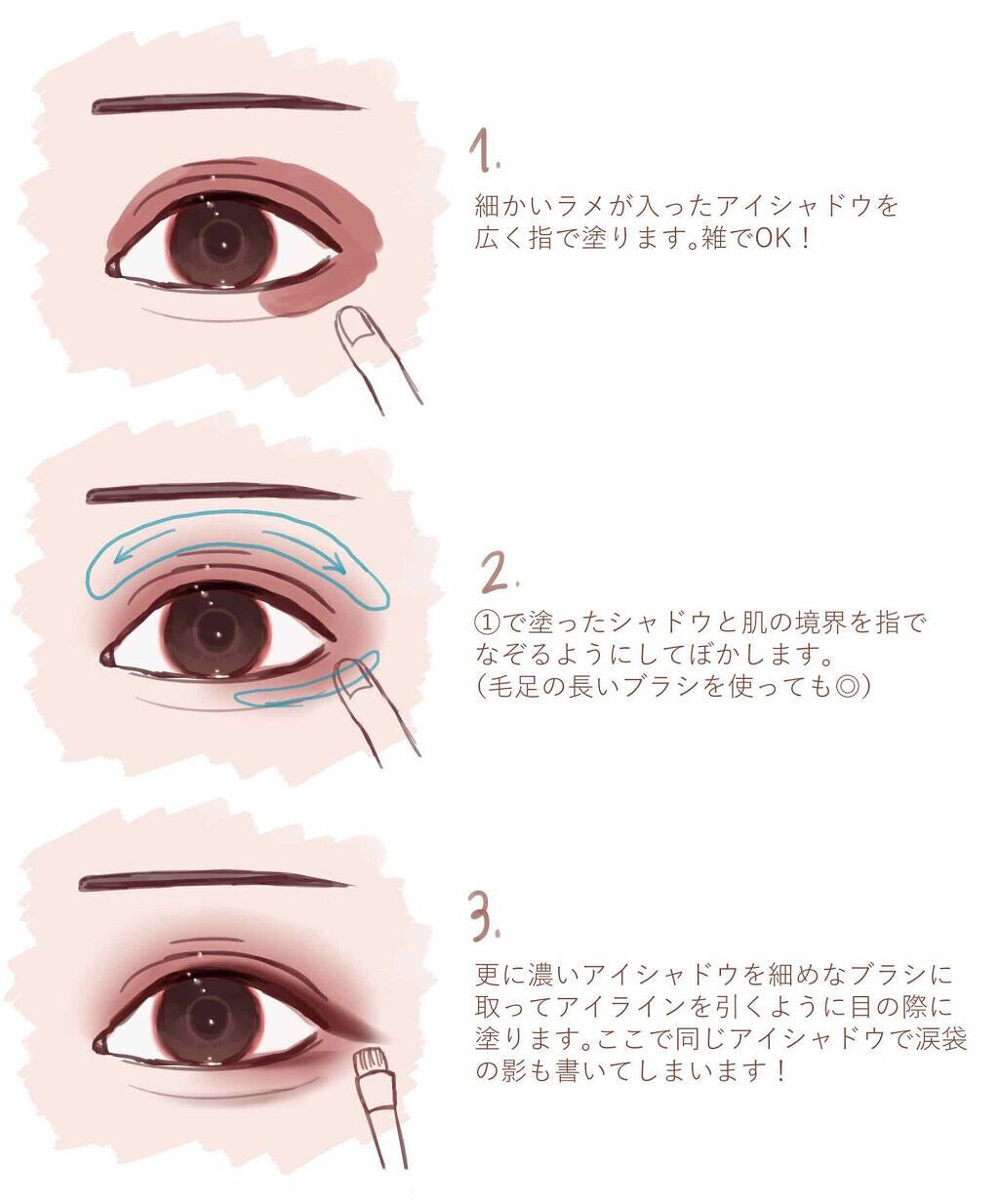 1.

細かいラメが入ったアイシャドウを広く指で塗ります。雑でOK！

2.

①で塗ったシャドウと肌の境界を指でなぞるようにしてぼかします。
（毛足の長いブラシを使っても◎）

3.

更に濃いアイシャドウを細めなブラシに取ってアイラインを引くように目の際に塗ります。ここで同じアイシャドウで涙袋の影も書いてしまいます！