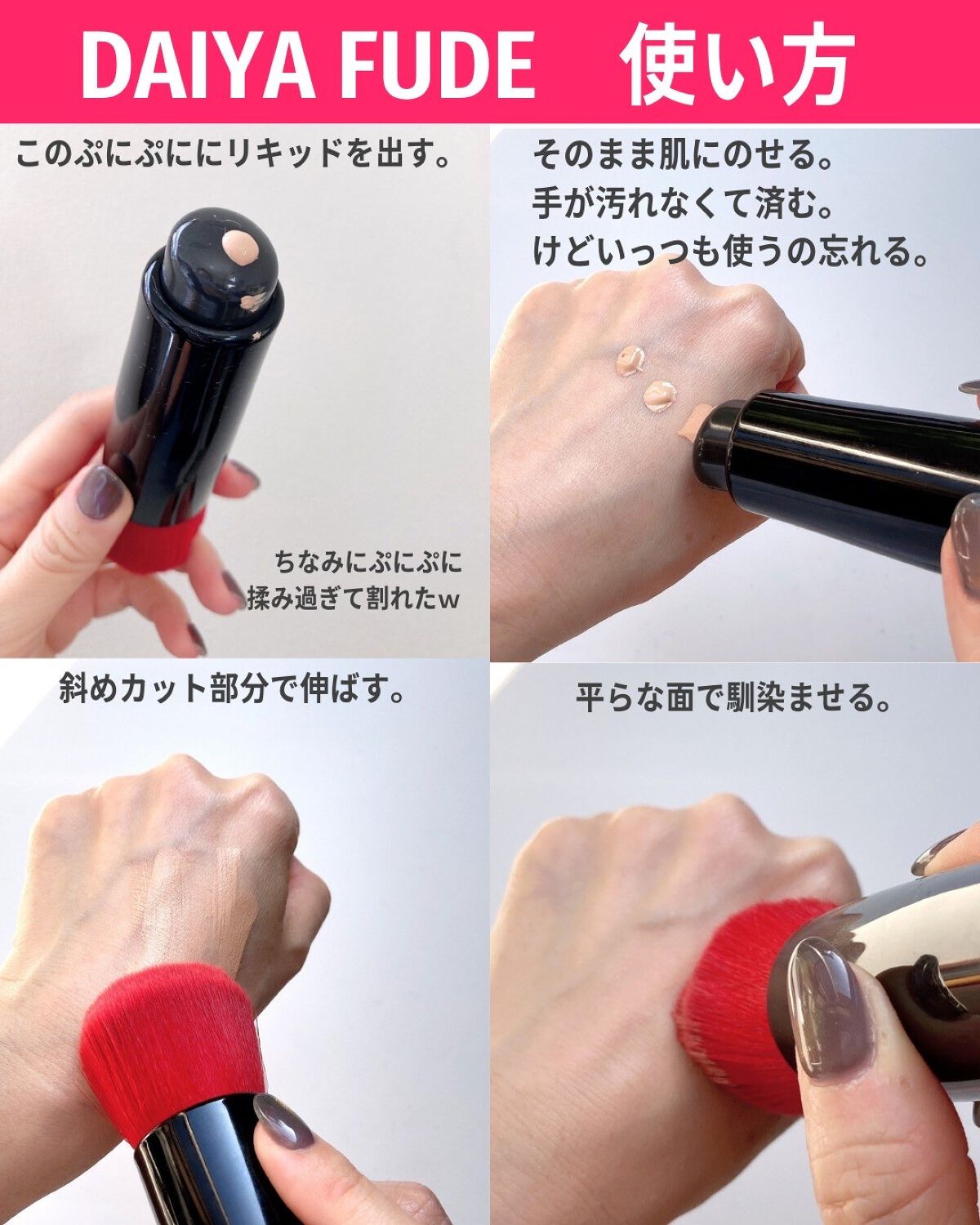 DAIYA FUDE　使い方

このぷにぷににリキッドを出す。

ちなみにぷにぷに
揉み過ぎて割れたw

そのまま肌にのせる。
手が汚れなくて済む。
けどいっつも使うの忘れる。

斜めカット部分で伸ばす。

平らな面で馴染ませる。