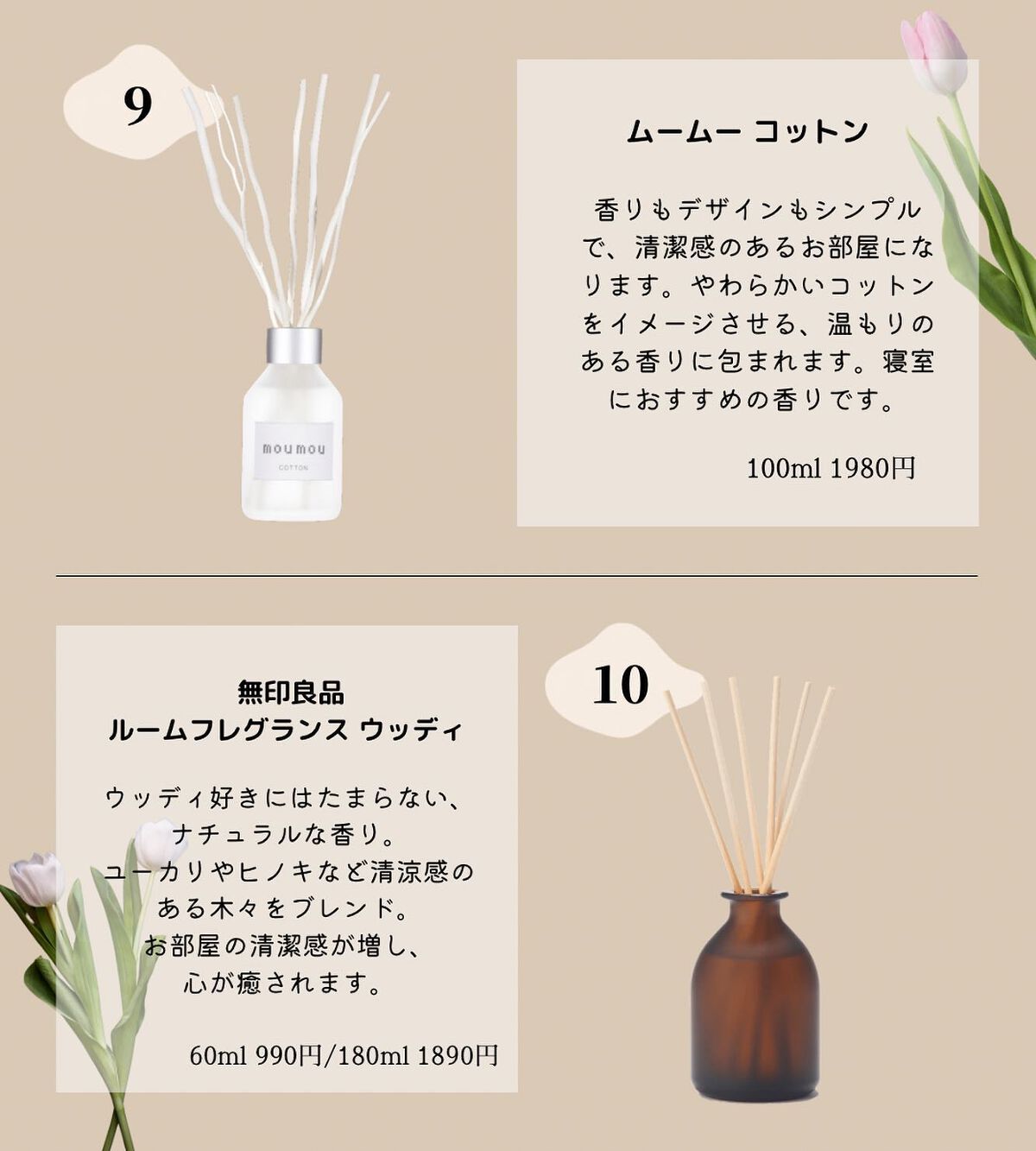 9

moumou
COTTON

ムームー コットン

香りもデザインもシンプルで、清潔感のあるお部屋になります。やわらかいコットンをイメージさせる、温もりのある香りに包まれます。寝室におすすめの香りです。

100ml 1980円

無印良品
ルームフレグランス ウッディ

ウッディ好きにはたまらない、ナチュラルな香り。
ユーカリやヒノキなど清涼感のある木々をブレンド。
お部屋の清潔感が増し、心が癒されます。

60ml 990円/180ml 1890円

10