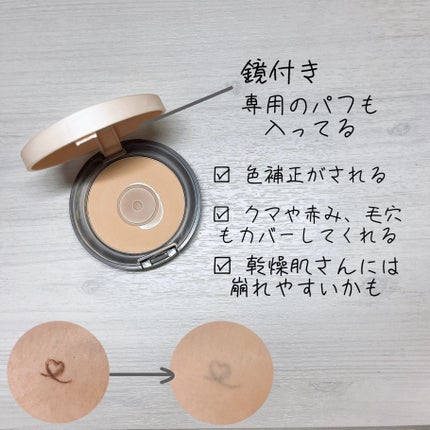 鏡付き
専用のパフも入ってる

☑ 色補正がされる

☑ クマや赤み、毛穴もカバーしてくれる

☑ 乾燥肌さんには崩れやすいかも