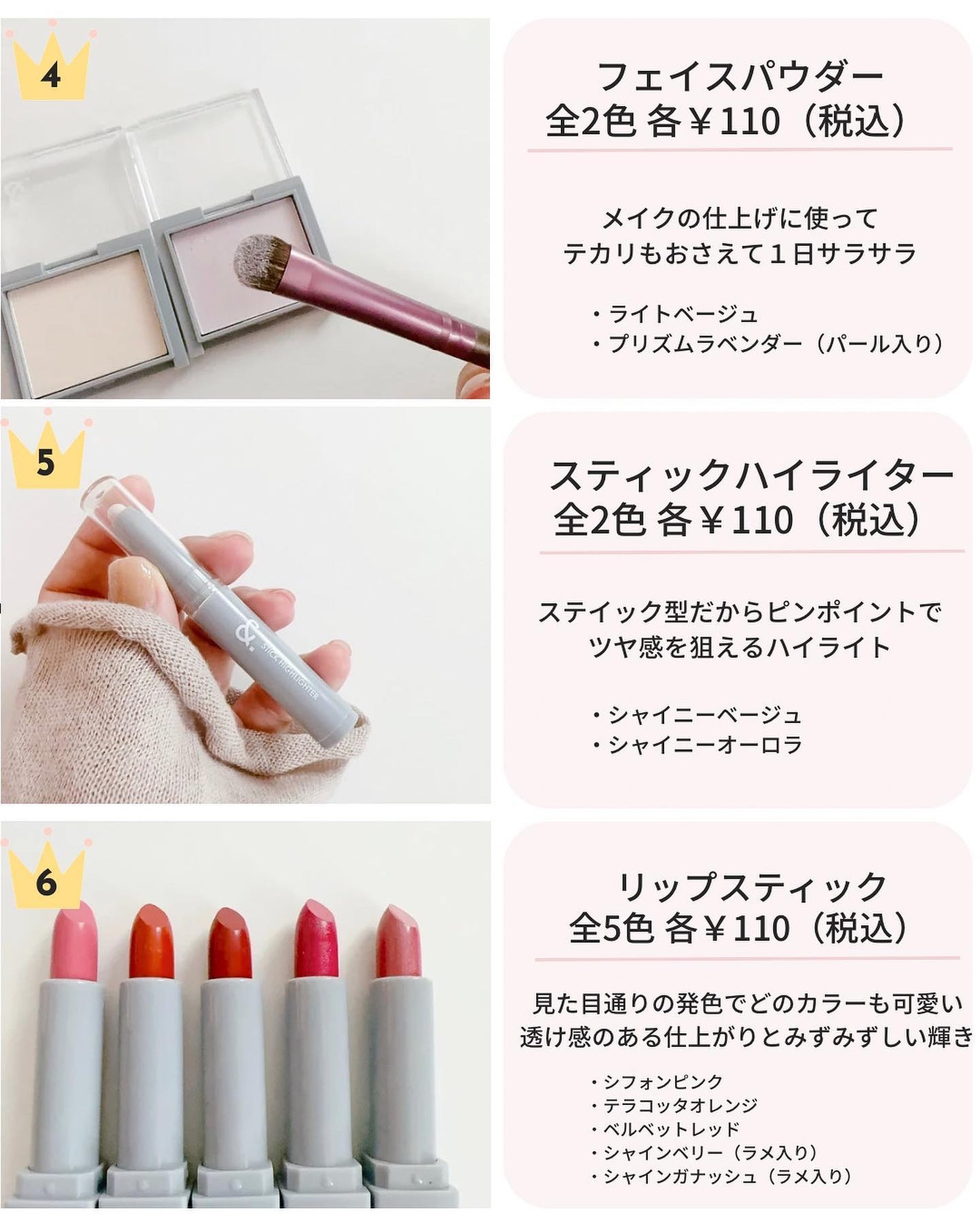 4

フェイスパウダー
全2色 各￥110（税込）

メイクの仕上げに使って
テカリもおさえて１日サラサラ

・ライトベージュ
・プリズムラベンダー（パール入り）

5

&.
STICK HIGHLIGHTER

スティックハイライター
全2色 各￥110（税込）

ステイック型だからピンポイントで
ツヤ感を狙えるハイライト

・シャイニーベージュ
・シャイニーオーロラ

6

リップスティック
全5色 各￥110（税込）

見た目通りの発色でどのカラーも可愛い
透け感のある仕上がりとみずみずしい輝き

・シフォンピンク
・テラコッタオレンジ
・ベルベットレッド
・シャインベリー（ラメ入り）
・シャインガナッシュ（ラメ入り）