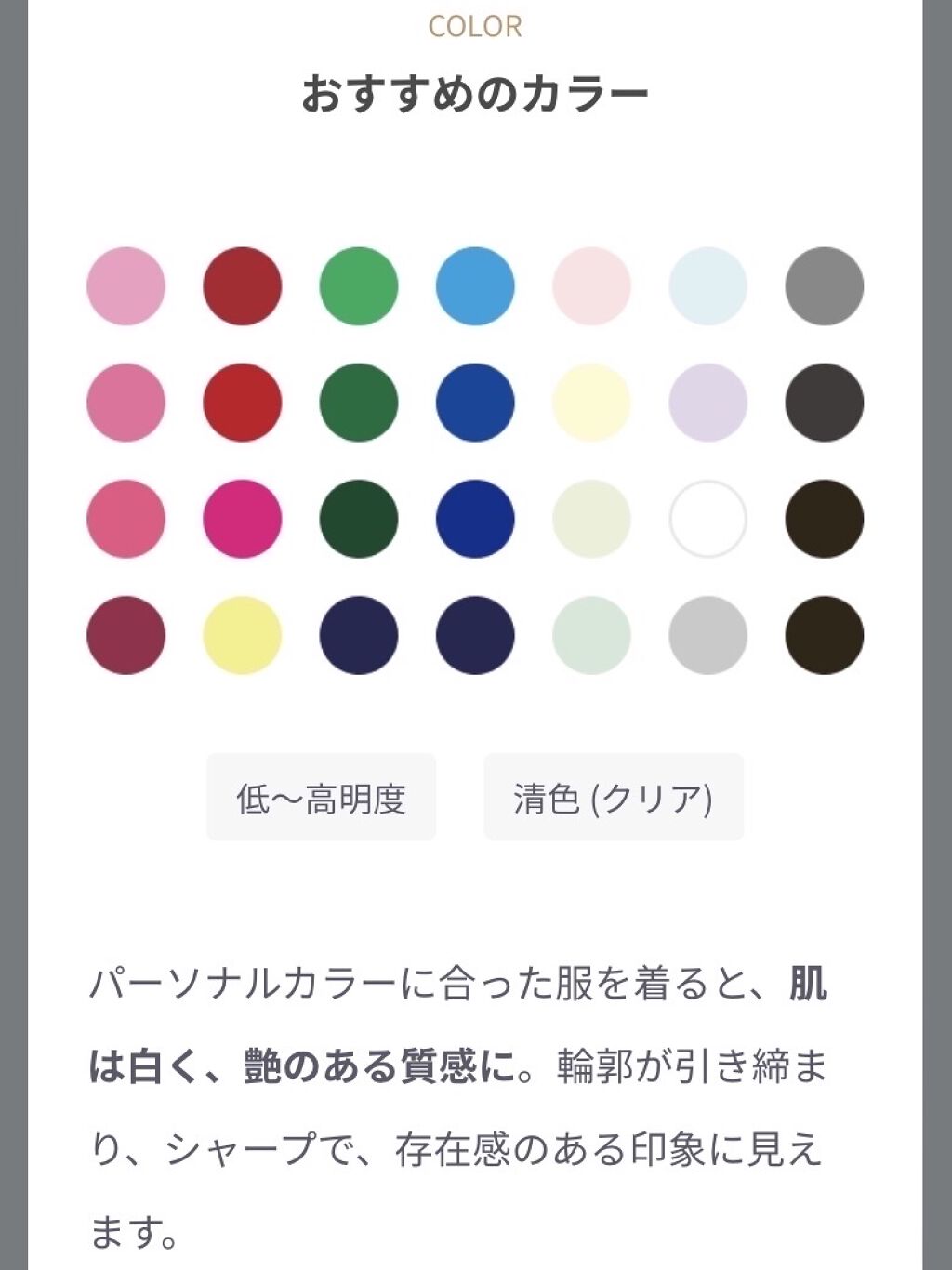 COLOR

おすすめのカラー

低〜高明度

清色 (クリア)

パーソナルカラーに合った服を着ると、肌は白く、艶のある質感に。輪郭が引き締まり、シャープで、存在感のある印象に見えます。