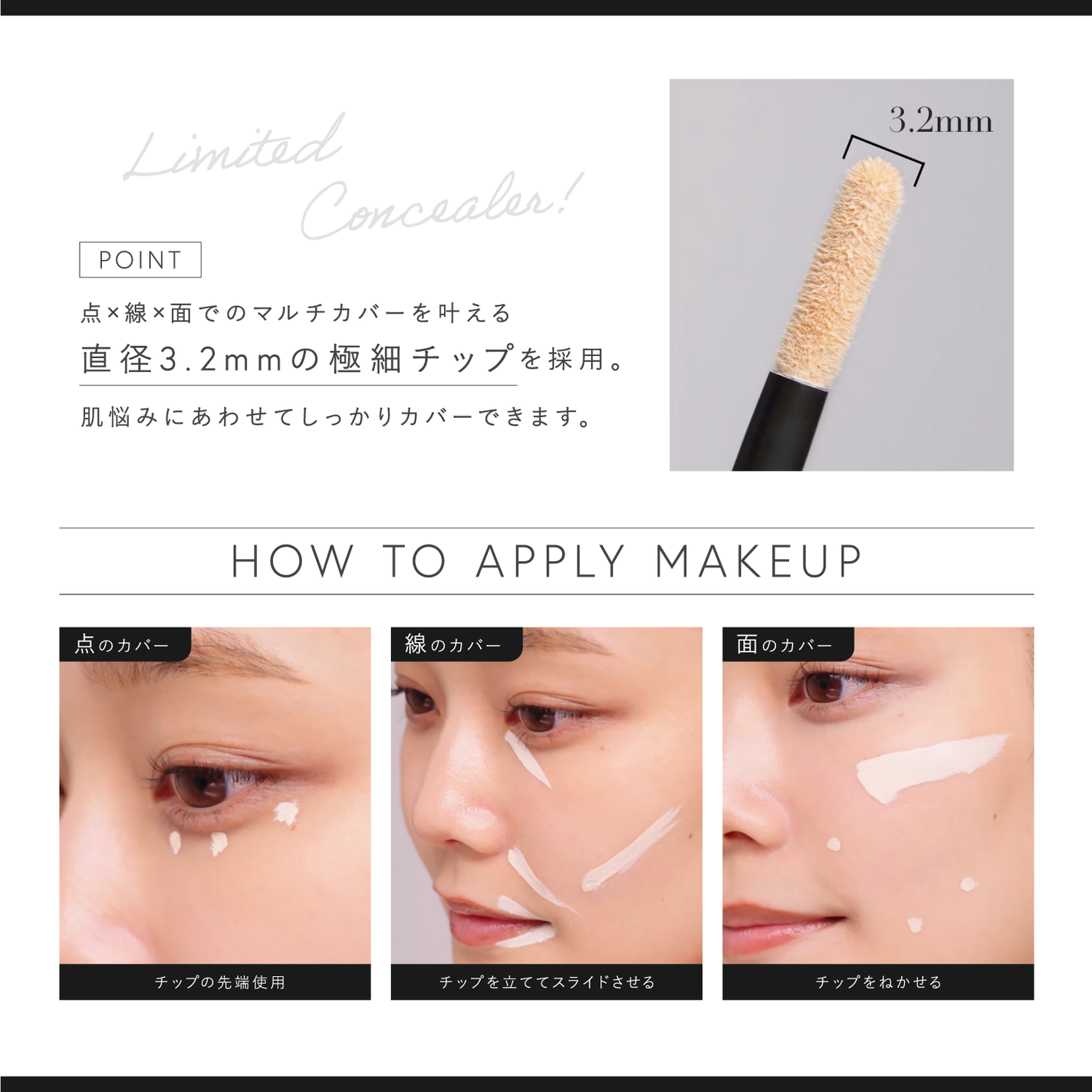 Limited Concealer!

POINT

点×線×面でのマルチカバーを叶える
直径3.2mmの極細チップを採用。
肌悩みにあわせてしっかりカバーできます。

3.2mm

HOW TO APPLY MAKEUP

点のカバー

チップの先端使用

線のカバー

チップを立ててスライドさせる

面のカバー

チップをねかせる