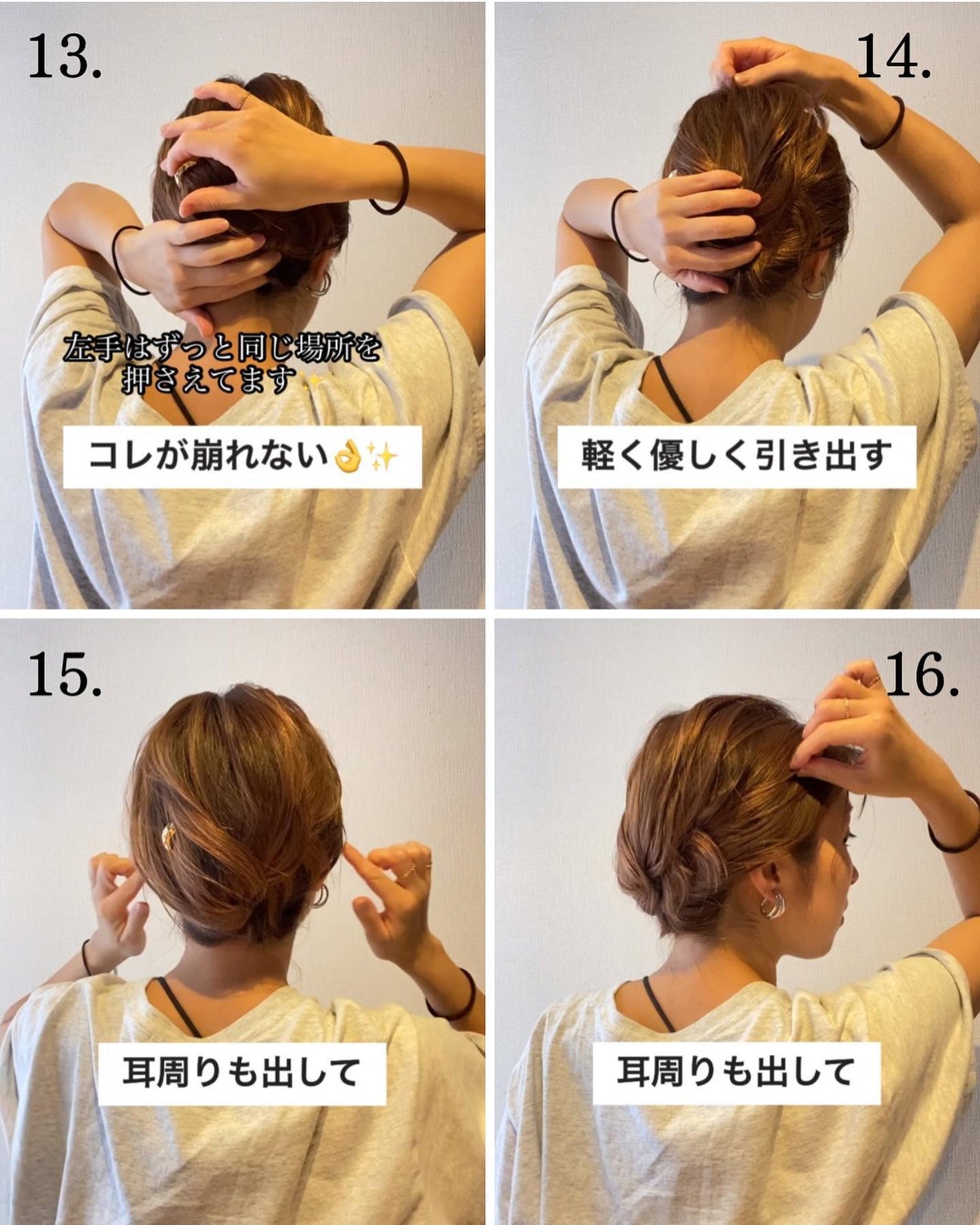 13.

左手はずっと同じ場所を押さえてます✨

コレが崩れない👌✨

14.

軽く優しく引き出す

15.

耳周りも出して

16.

耳周りも出して