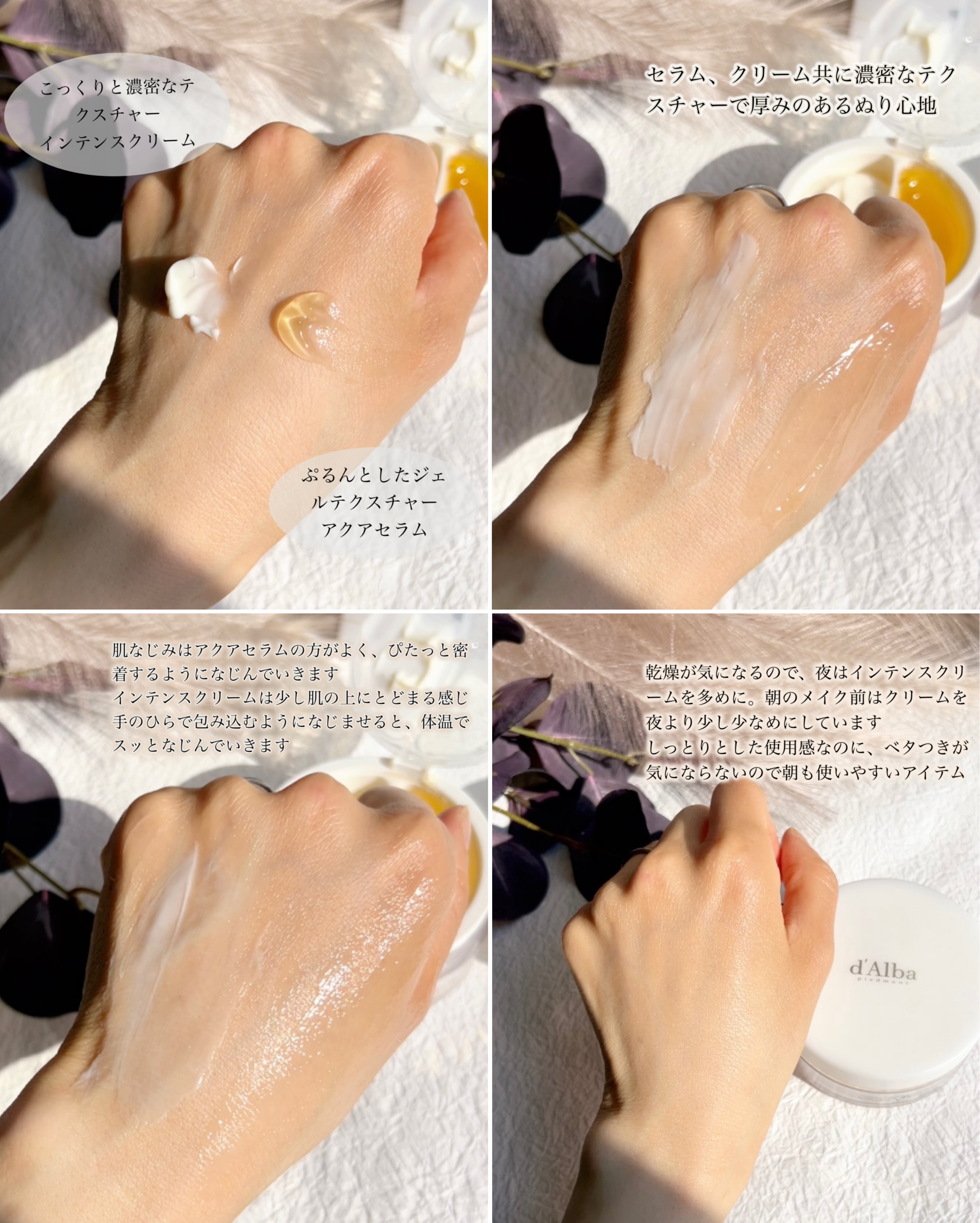 こっくりと濃密なテクスチャー
インテンスクリーム

ぷるんとしたジェルテクスチャー
アクアセラム

セラム、クリーム共に濃密なテクスチャーで厚みのあるぬり心地

肌なじみはアクアセラムの方がよく、ぴたっと密着するようになじんでいきます
インテンスクリームは少し肌の上にとどまる感じ
手のひらで包み込むようになじませると、体温でスッとなじんでいきます

乾燥が気になるので、夜はインテンスクリームを多めに。朝のメイク前はクリームを夜より少し少なめにしています
しっとりとした使用感なのに、ベタつきが気にならないので朝も使いやすいアイテム

d'Alba
piedmont