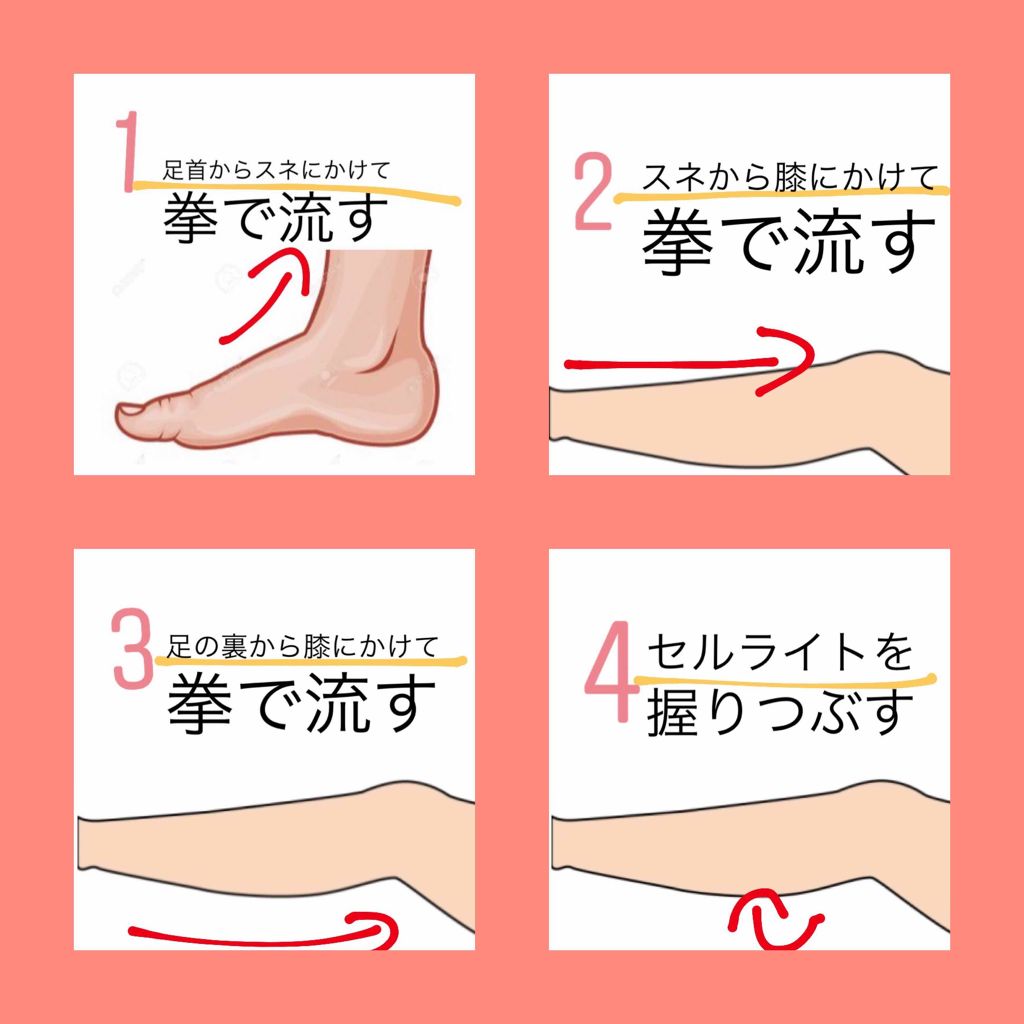 1
足首からスネにかけて
拳で流す

2
スネから膝にかけて
拳で流す

3
足の裏から膝にかけて
拳で流す

4
セルライトを
握りつぶす