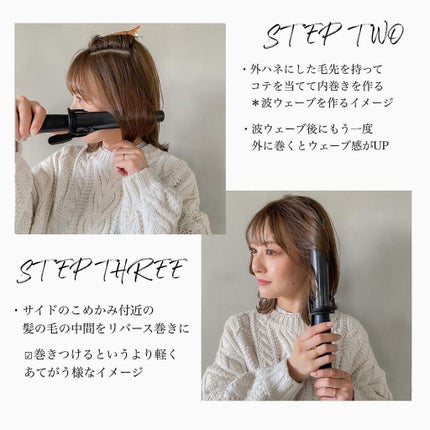 STEP TWO

・外ハネにした毛先を持って
コテを当てて内巻きを作る
＊波ウェーブを作るイメージ

・波ウェーブ後にもう一度
外に巻くとウェーブ感がUP

STEP THREE

・サイドのこめかみ付近の
髪の毛の中間をリバース巻きに

☑巻きつけるというより軽く
あてがう様なイメージ