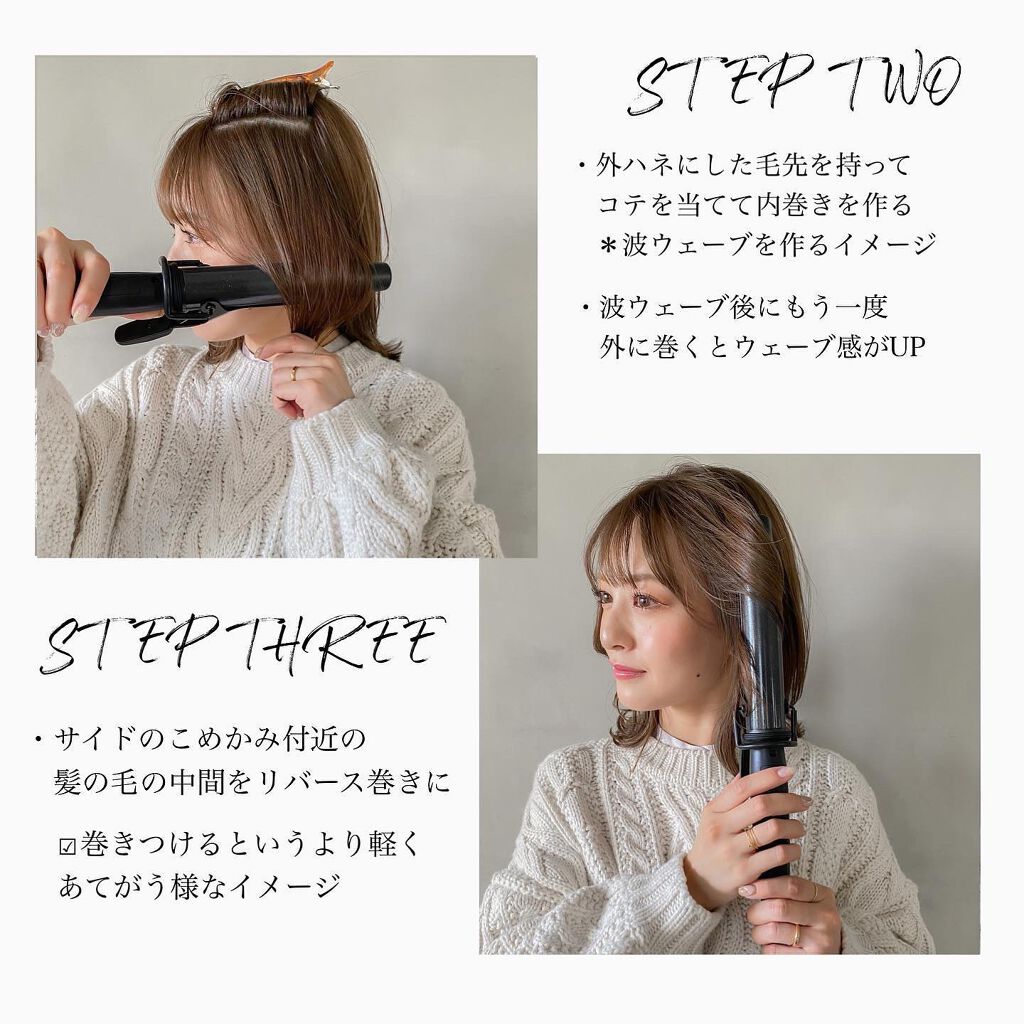 STEP TWO

・外ハネにした毛先を持って
コテを当てて内巻きを作る
＊波ウェーブを作るイメージ

・波ウェーブ後にもう一度
外に巻くとウェーブ感がUP

STEP THREE

・サイドのこめかみ付近の
髪の毛の中間をリバース巻きに

☑巻きつけるというより軽く
あてがう様なイメージ