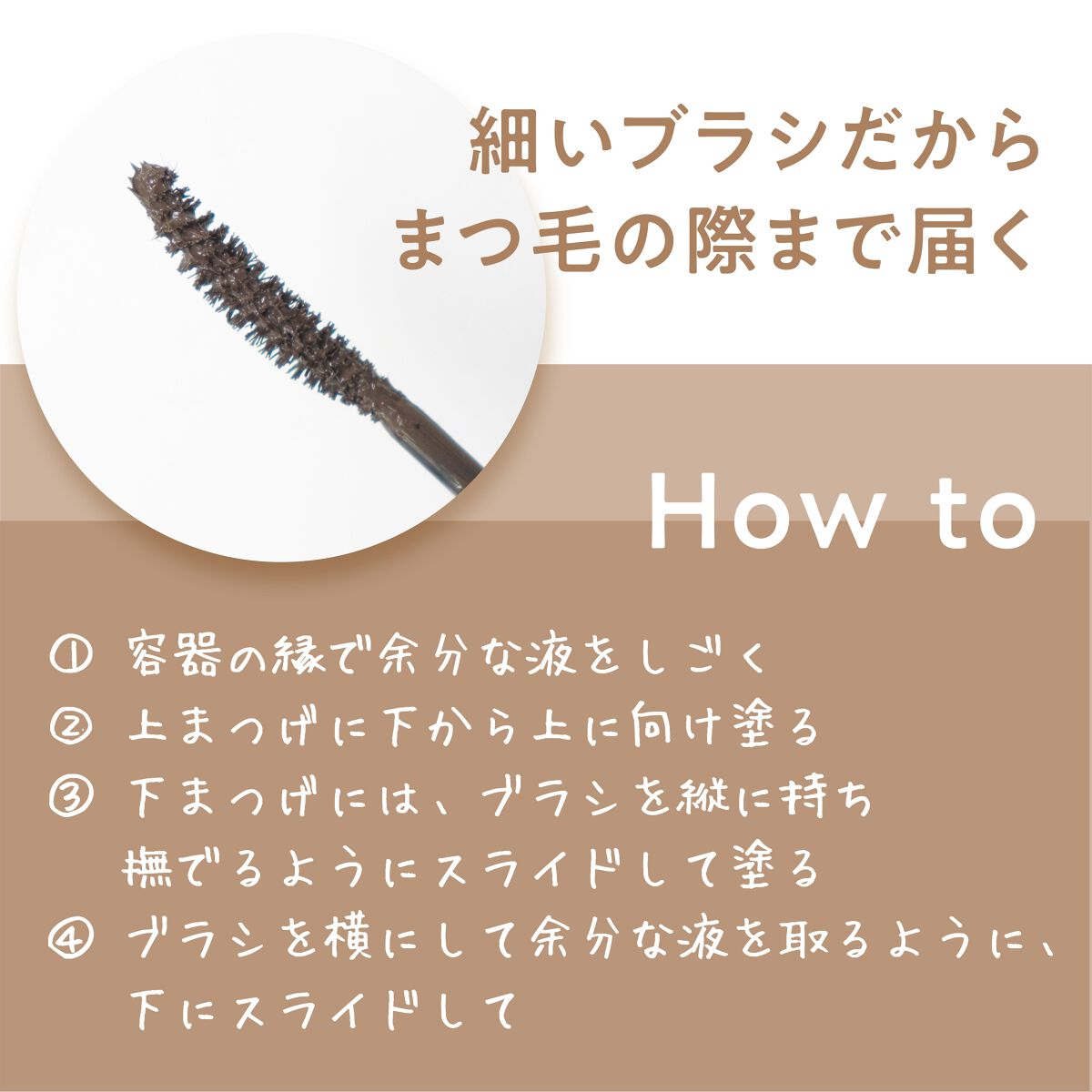 細いブラシだから
まつ毛の際まで届く

How to

① 容器の縁で余分な液をしごく
② 上まつげに下から上に向け塗る
③ 下まつげには、ブラシを縦に持ち撫でるようにスライドして塗る
④ ブラシを横にして余分な液を取るように、下にスライドして