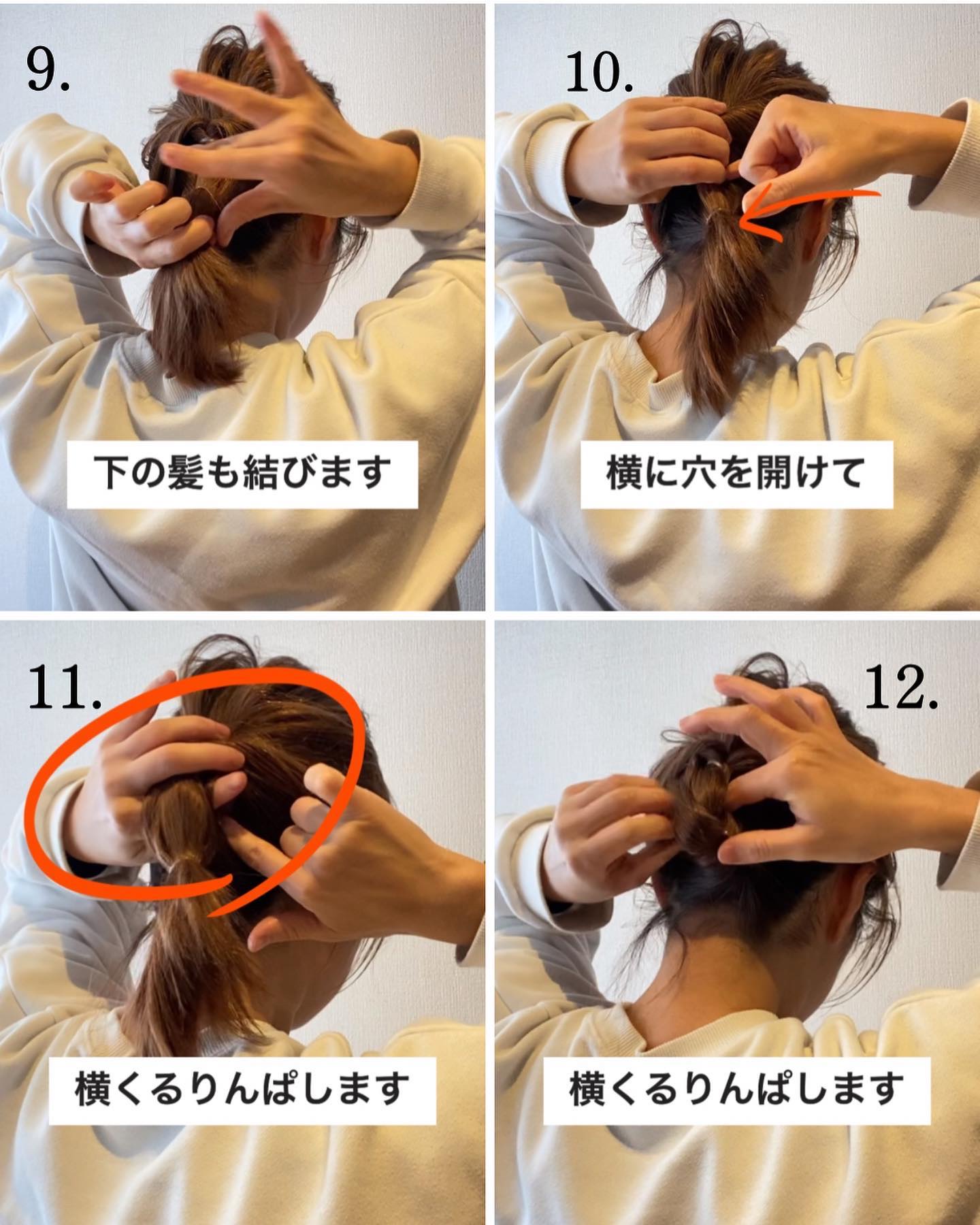 9.

下の髪も結びます

10.

横に穴を開けて

11.

横くるりんぱします

12.

横くるりんぱします