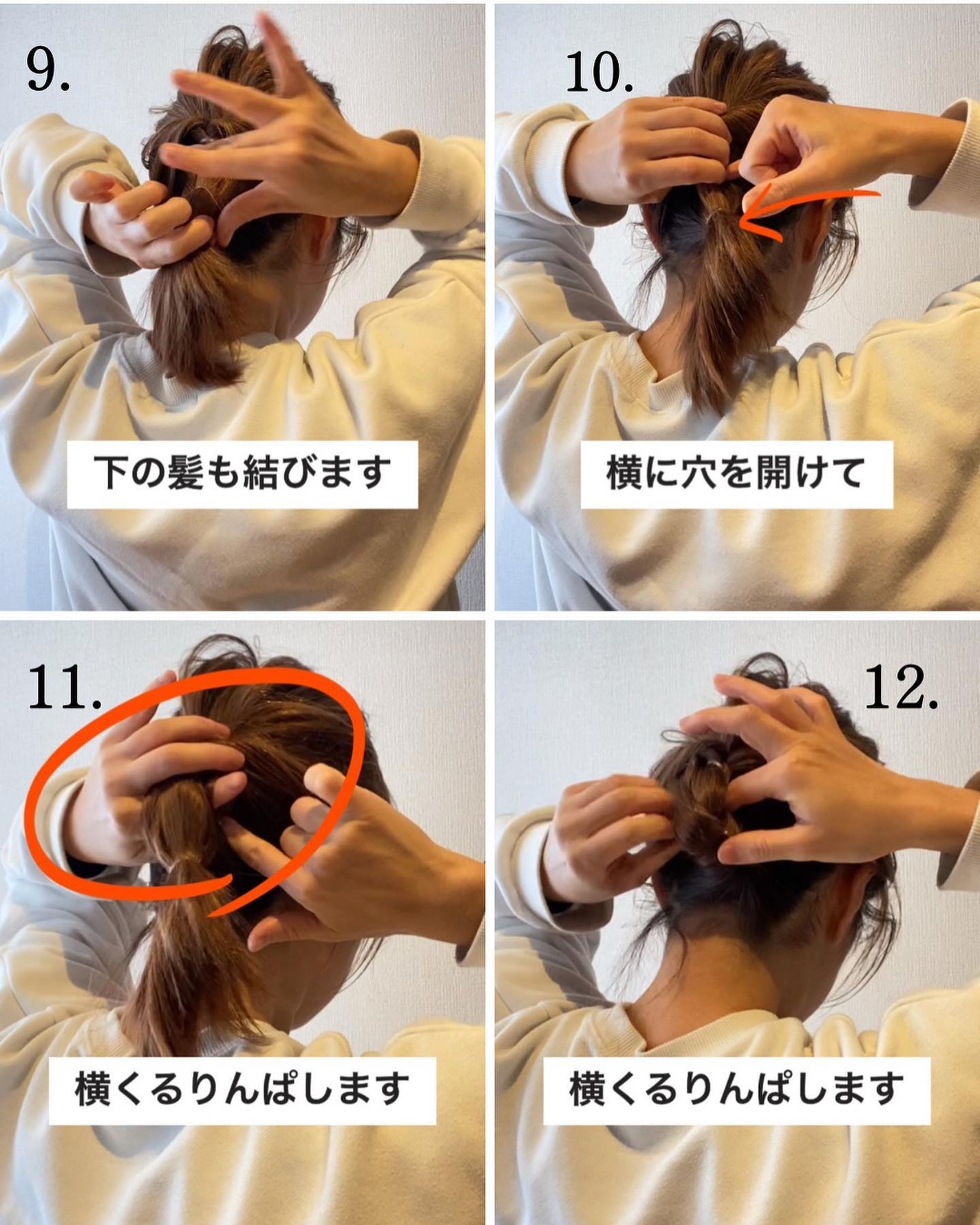 9.

下の髪も結びます

10.

横に穴を開けて

11.

横くるりんぱします

12.

横くるりんぱします