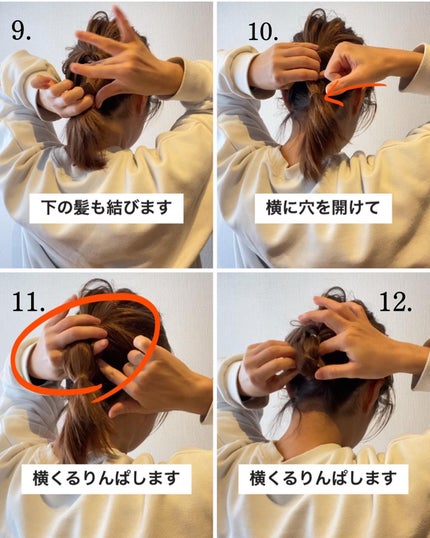 9.

下の髪も結びます

10.

横に穴を開けて

11.

横くるりんぱします

12.

横くるりんぱします