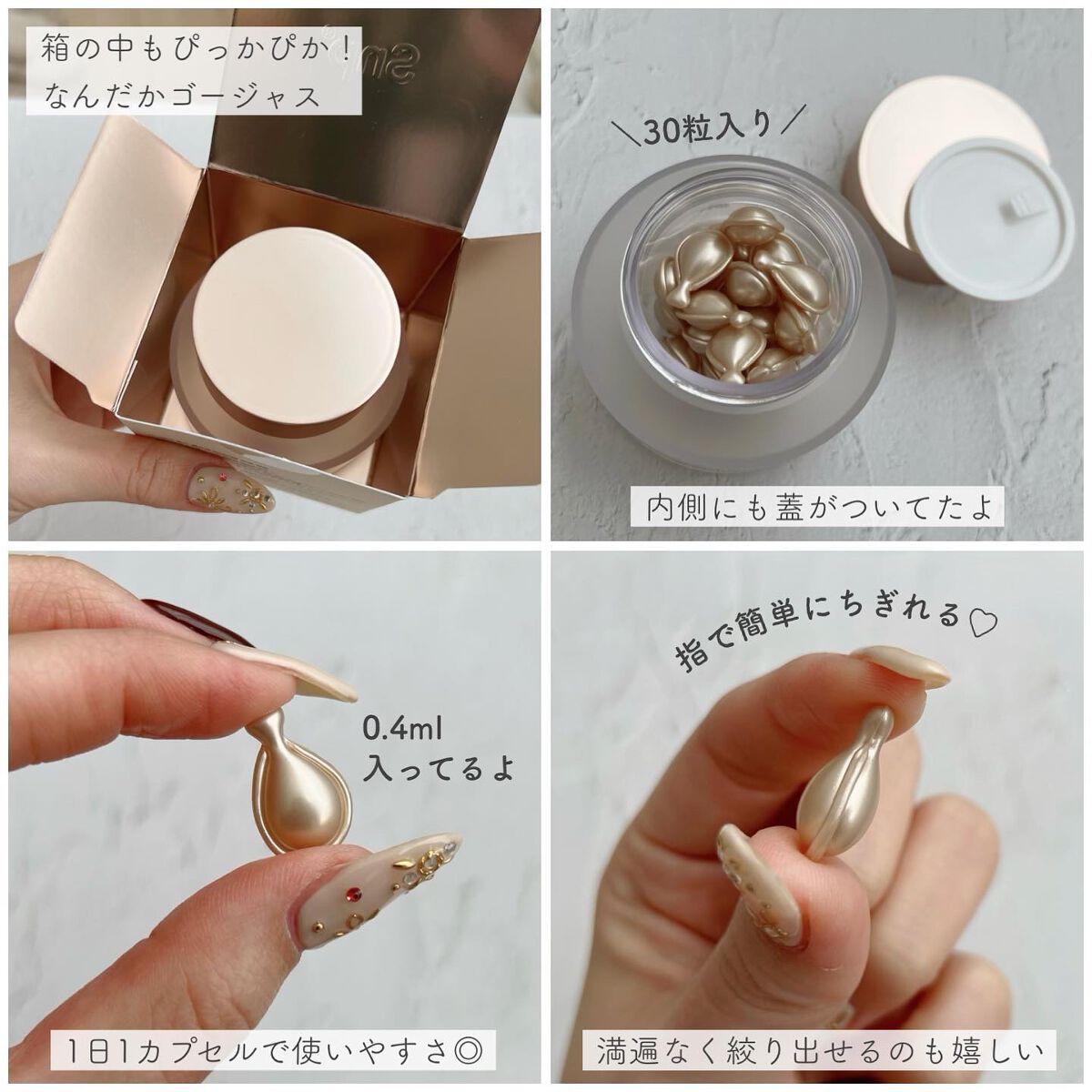 箱の中もぴっかぴか！
なんだかゴージャス

＼30粒入り／

内側にも蓋がついてたよ

0.4ml
入ってるよ

1日1カプセルで使いやすさ◎

指で簡単にちぎれる♡

満遍なく絞り出せるのも嬉しい