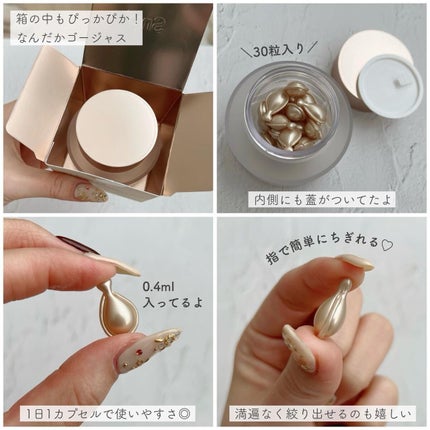 箱の中もぴっかぴか！
なんだかゴージャス

＼30粒入り／

内側にも蓋がついてたよ

0.4ml
入ってるよ

1日1カプセルで使いやすさ◎

指で簡単にちぎれる♡

満遍なく絞り出せるのも嬉しい