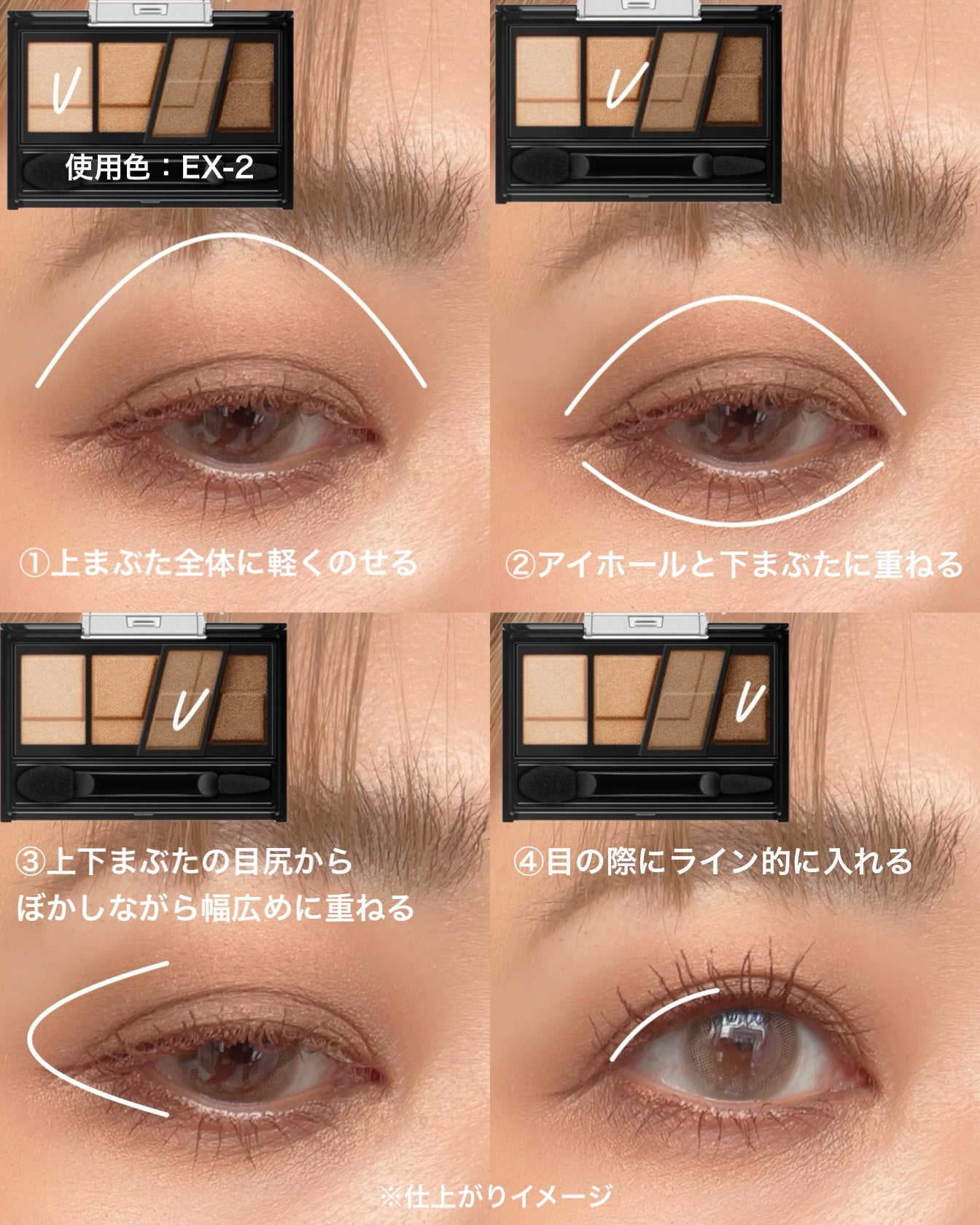 使用色：EX-2

①上まぶた全体に軽くのせる

②アイホールと下まぶたに重ねる

③上下まぶたの目尻から
ぼかしながら幅広めに重ねる

④目の際にライン的に入れる

※仕上がりイメージ