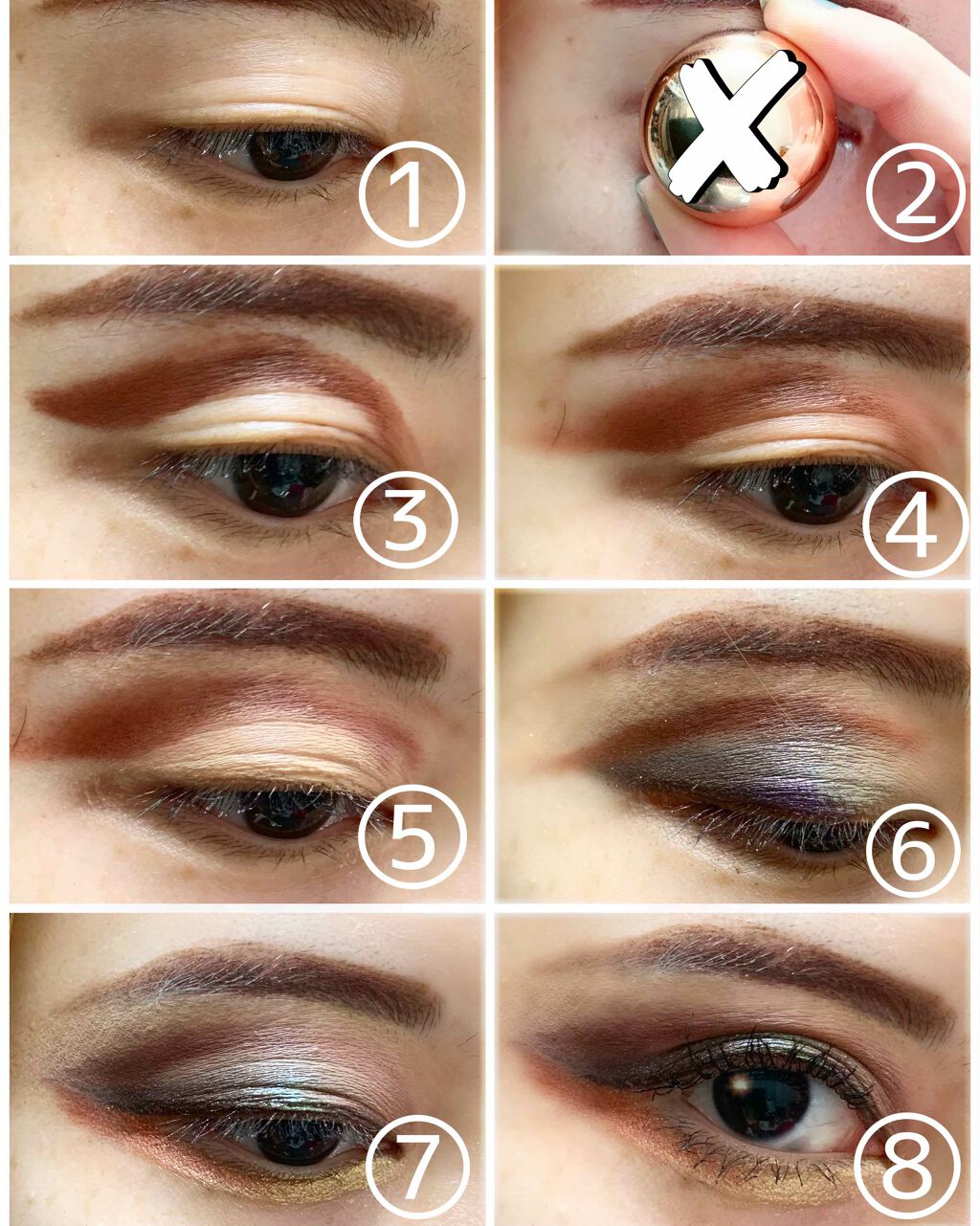 ①
②
③
④
⑤
⑥
⑦
⑧