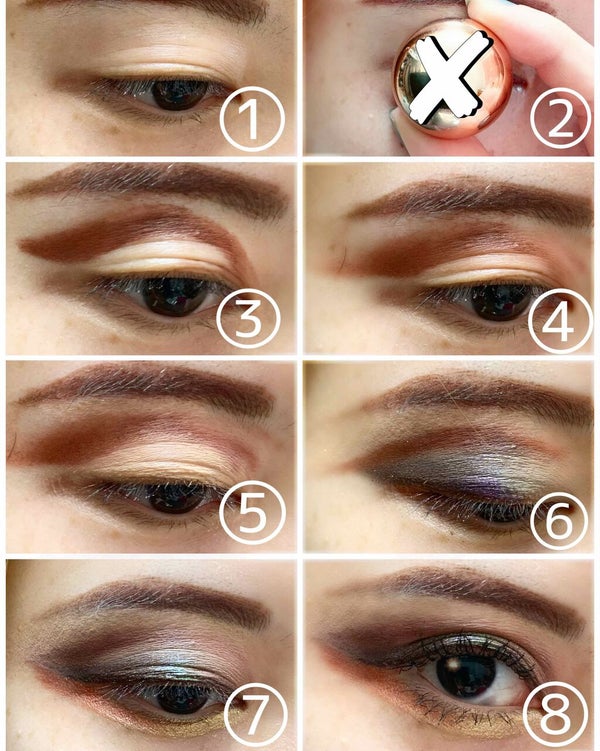 1

2

3

4

5

6

7

8