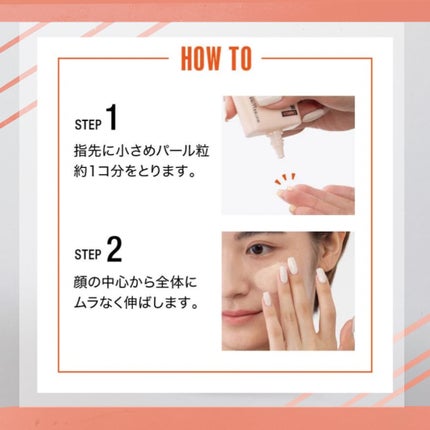 HOW TO

STEP 1
指先に小さめパール粒約1コ分をとります。

STEP 2
顔の中心から全体にムラなく伸ばします。