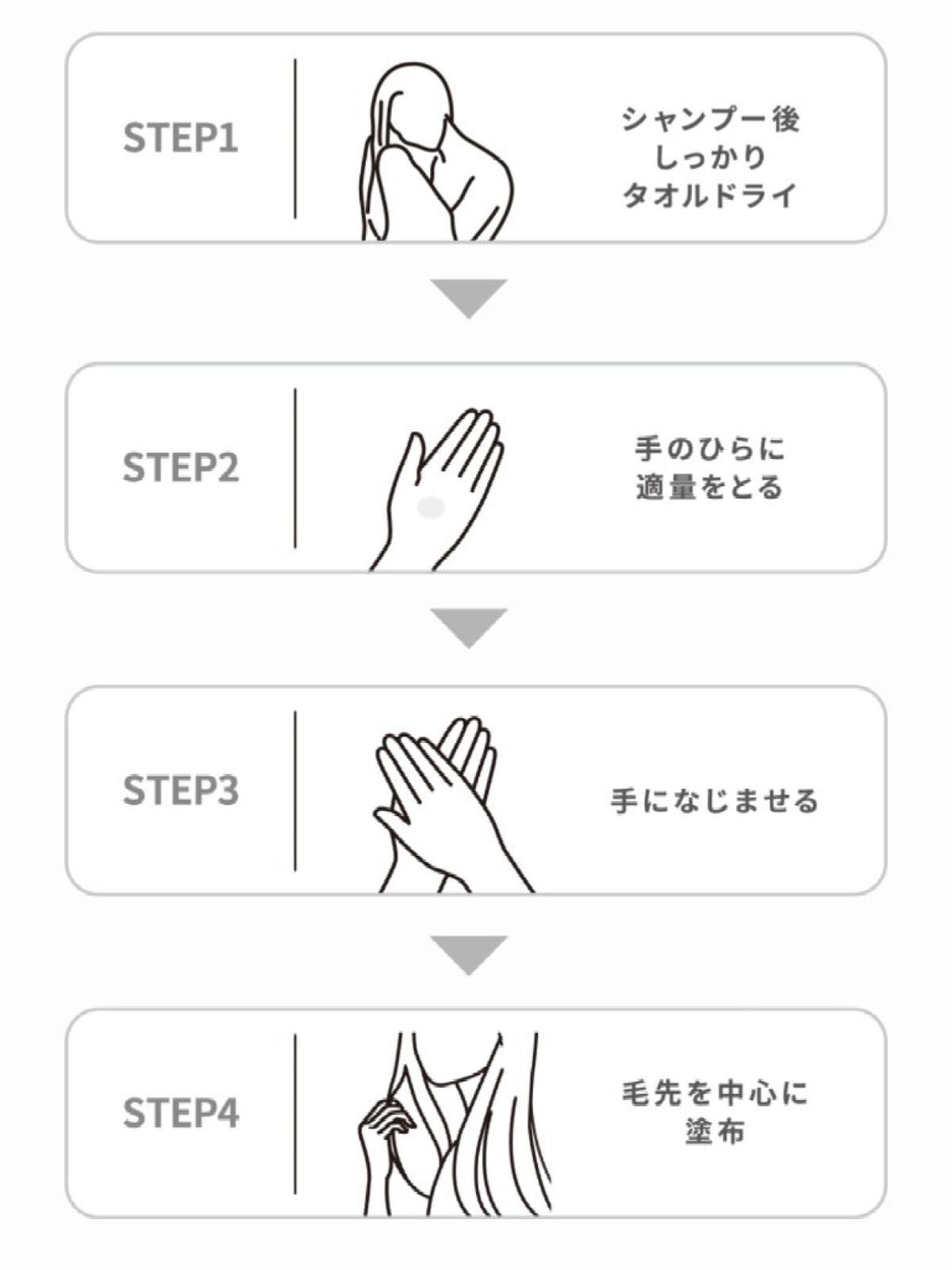 STEP1

シャンプー後
しっかり
タオルドライ

STEP2

手のひらに
適量をとる

STEP3

手になじませる

STEP4

毛先を中心に
塗布