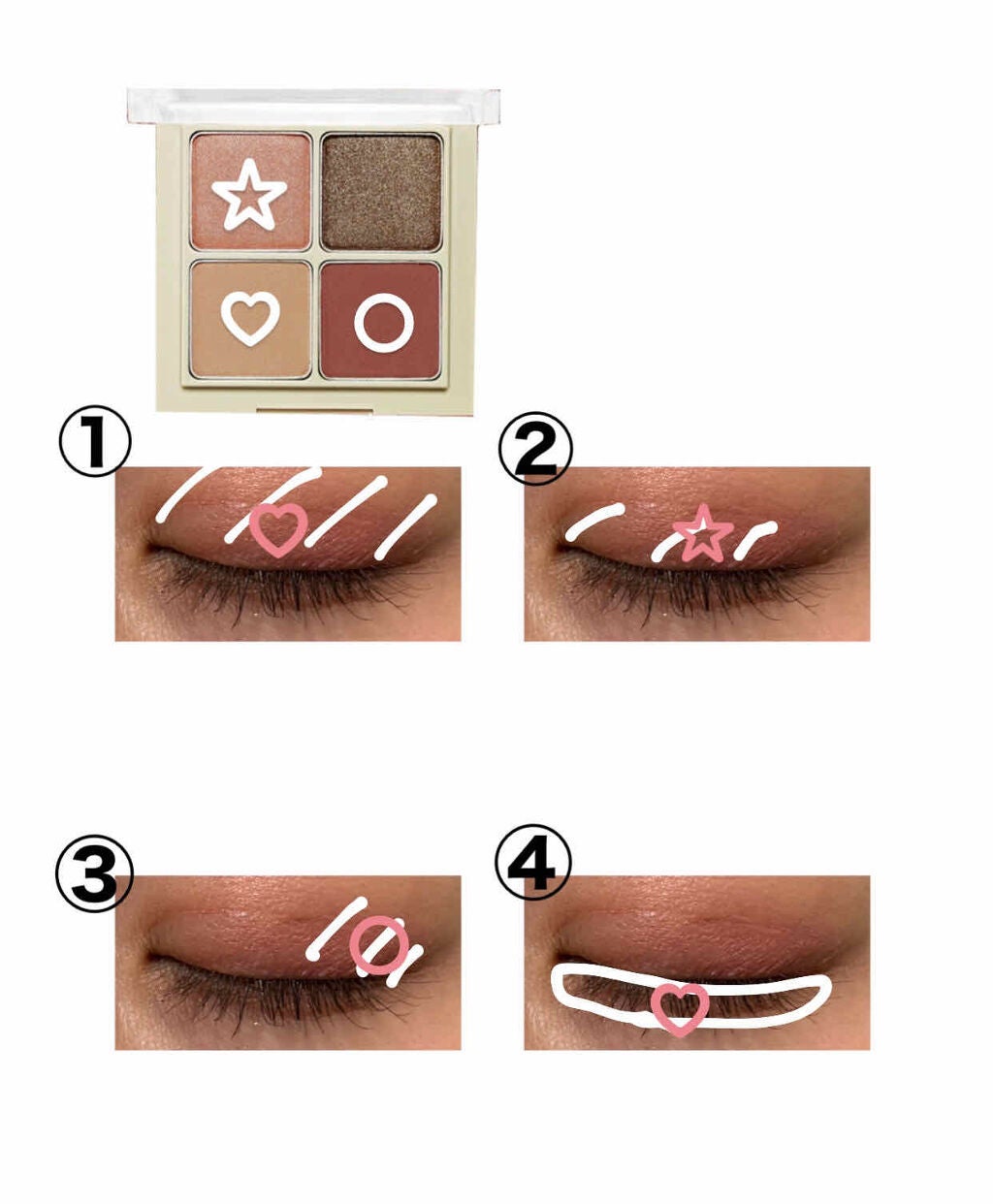 ①

②

③

④