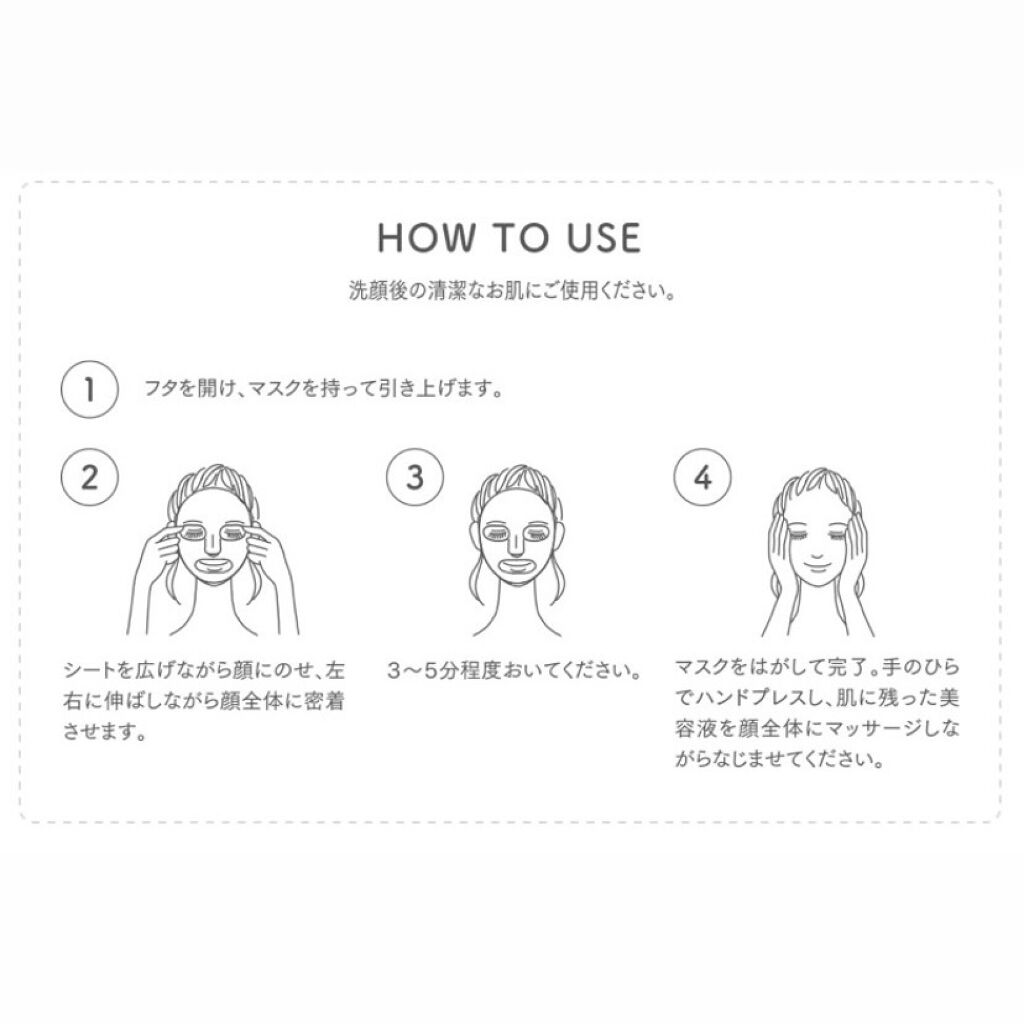 HOW TO USE

洗顔後の清潔なお肌にご使用ください。

1 フタを開け、マスクを持って引き上げます。

2

シートを広げながら顔にのせ、左右に伸ばしながら顔全体に密着させます。

3

3〜5分程度おいてください。

4

マスクをはがして完了。手のひらでハンドプレスし、肌に残った美容液を顔全体にマッサージしながらなじませてください。