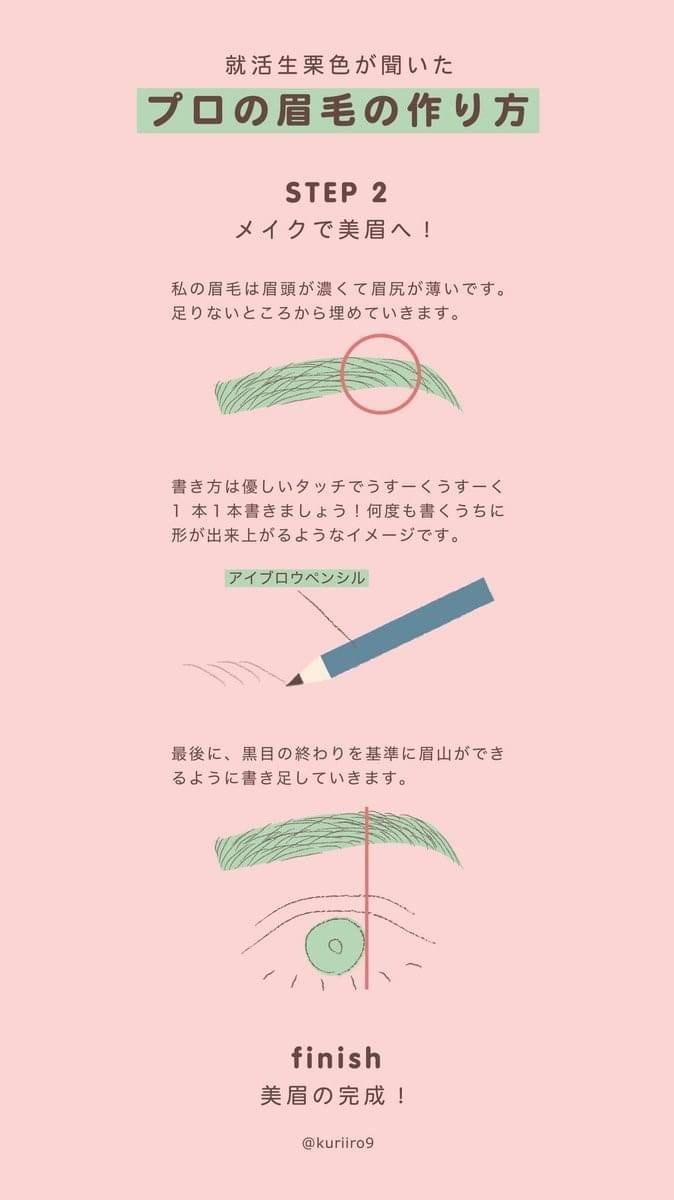 就活生栗色が聞いた
プロの眉毛の作り方

STEP 2
メイクで美眉へ！

私の眉毛は眉頭が濃くて眉尻が薄いです。足りないところから埋めていきます。

書き方は優しいタッチでうすーくうすーく１本１本書きましょう！何度も書くうちに形が出来上がるようなイメージです。

アイブロウペンシル

最後に、黒目の終わりを基準に眉山ができるように書き足していきます。

finish
美眉の完成！

@kuriiro9