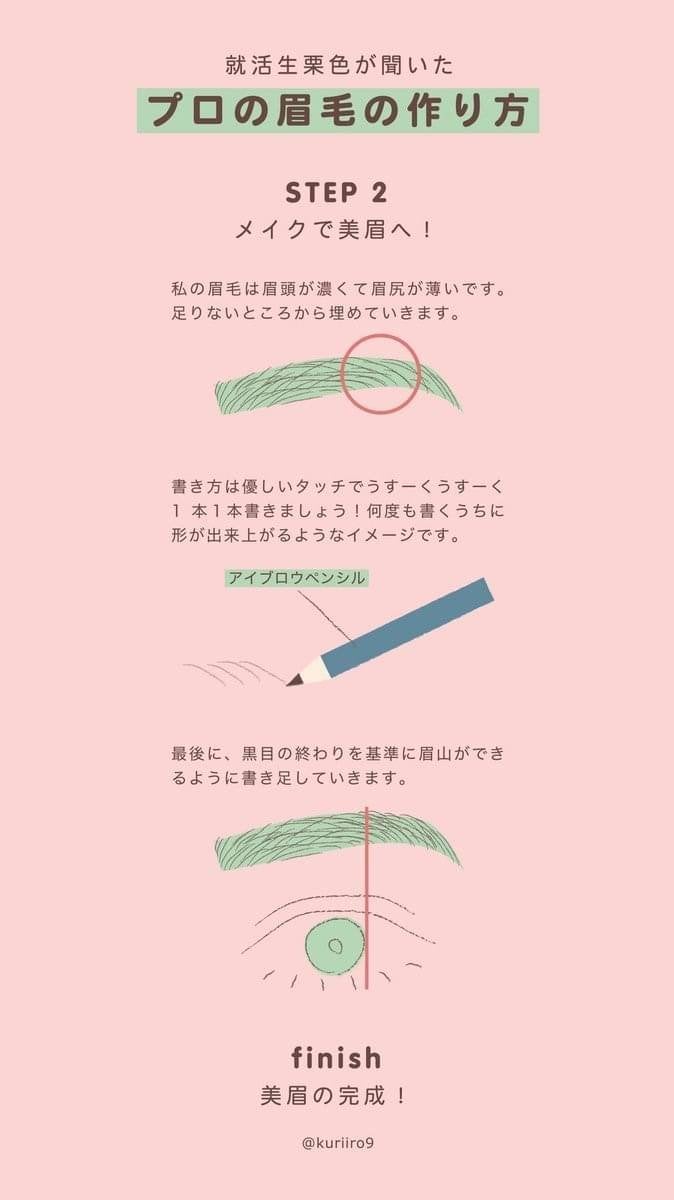 就活生栗色が聞いた

プロの眉毛の作り方

STEP 2

メイクで美眉へ！

私の眉毛は眉頭が濃くて眉尻が薄いです。足りないところから埋めていきます。

書き方は優しいタッチでうすーくうすーく1本1本書きましょう！何度も書くうちに形が出来上がるようなイメージです。

アイブロウペンシル

最後に、黒目の終わりを基準に眉山ができるように書き足していきます。

finish

美眉の完成！

@kuriiro9