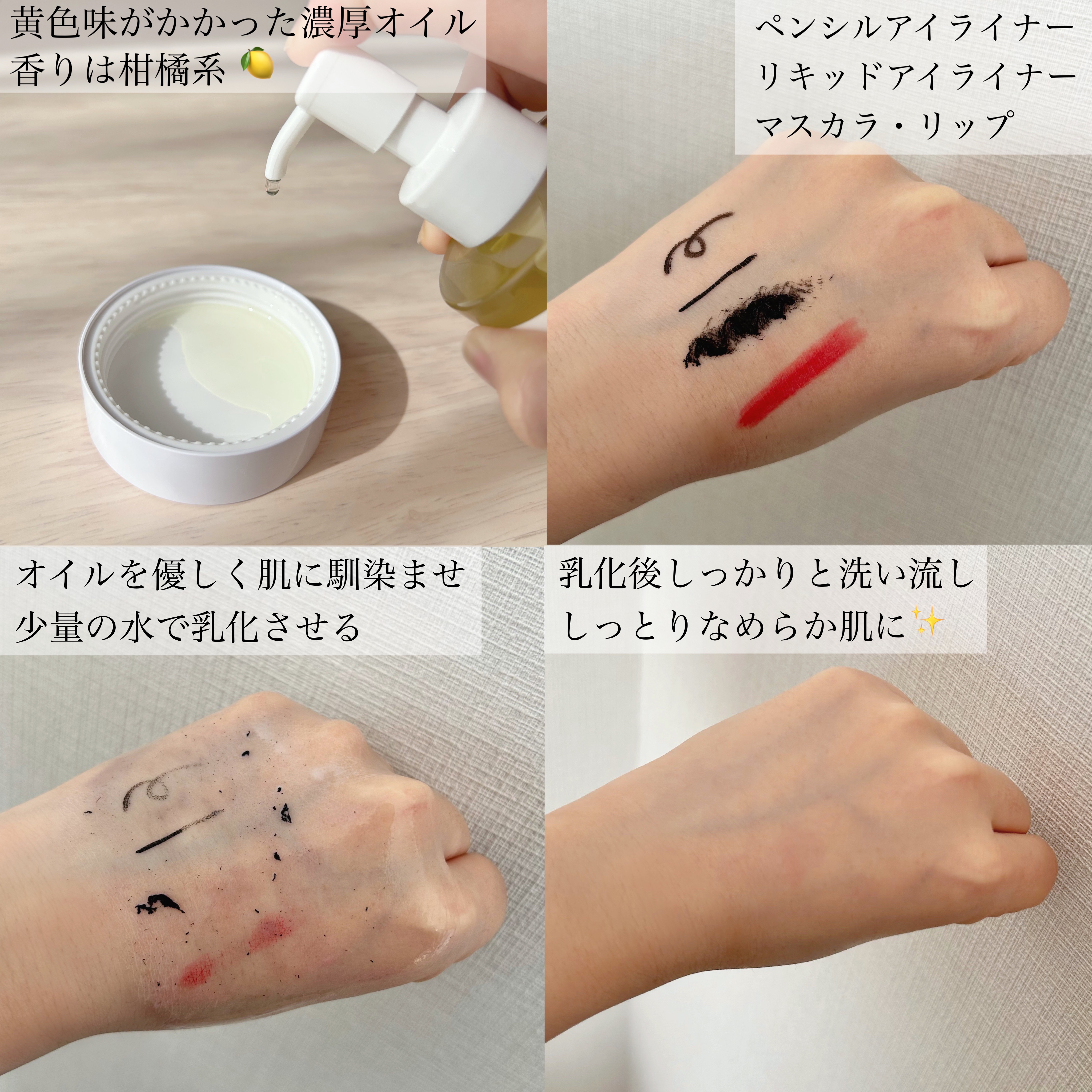 黄色味がかかった濃厚オイル
香りは柑橘系 🍋

ペンシルアイライナー
リキッドアイライナー
マスカラ・リップ

オイルを優しく肌に馴染ませ
少量の水で乳化させる

乳化後しっかりと洗い流し
しっとりなめらか肌に✨