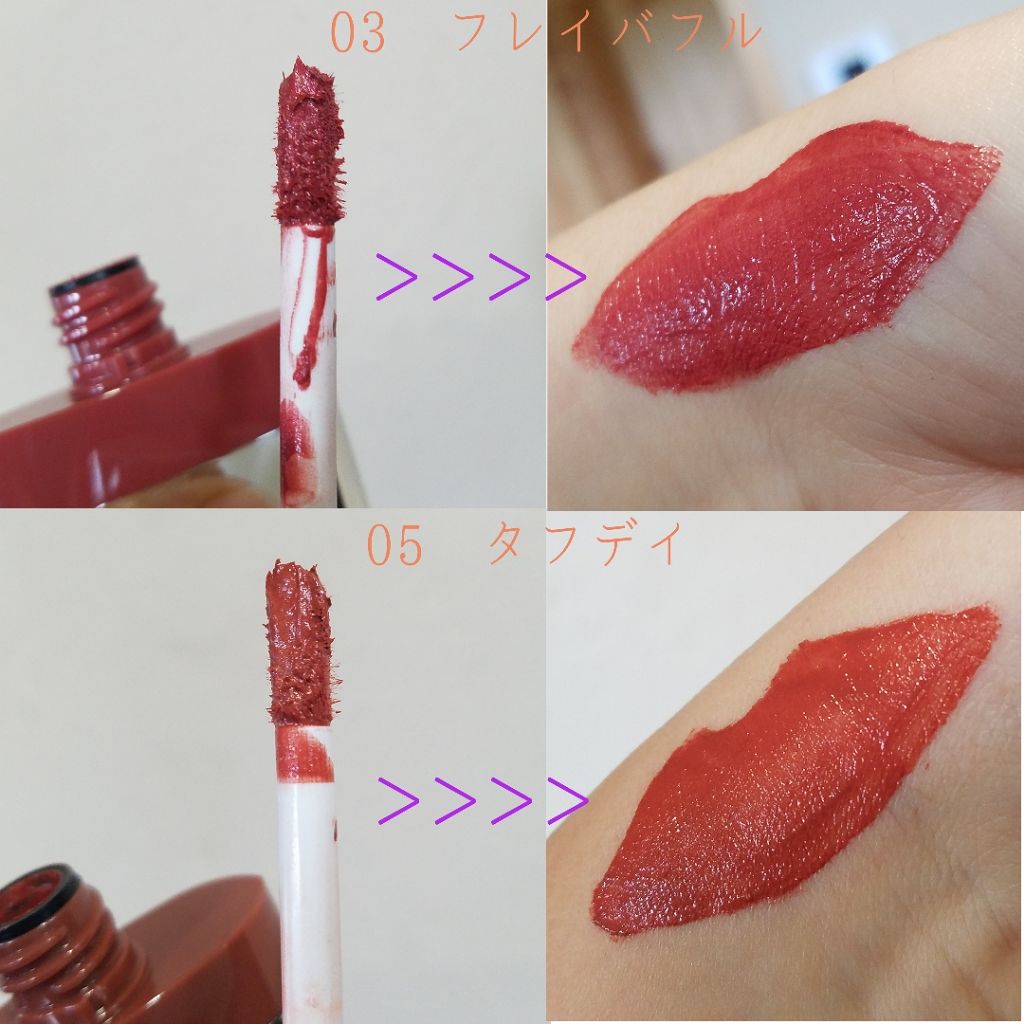 03 フレイバフル

>>>>

05 タフデイ

>>>>