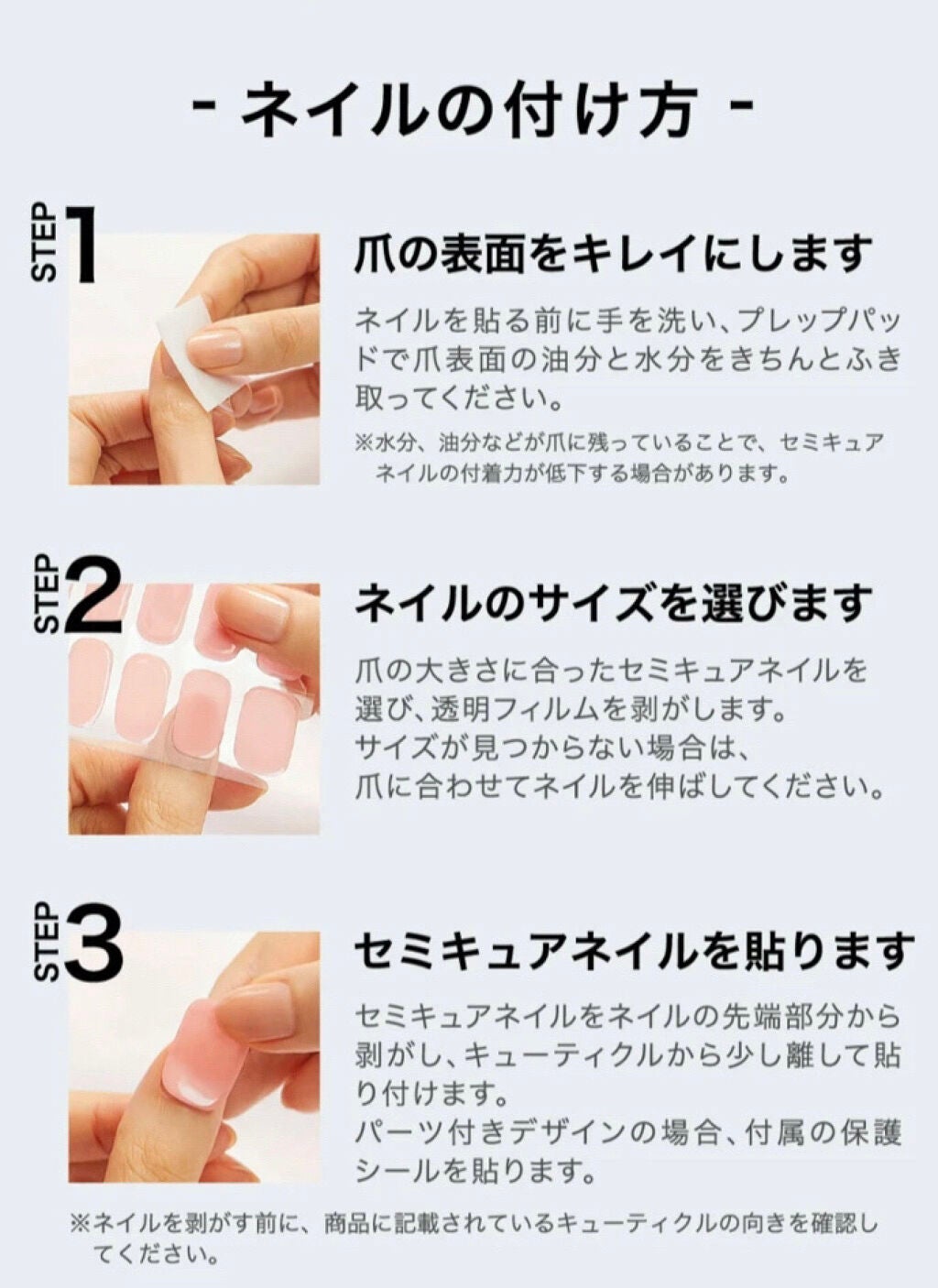 - ネイルの付け方 -

STEP 1

爪の表面をキレイにします

ネイルを貼る前に手を洗い、プレップパッドで爪表面の油分と水分をきちんとふき取ってください。

※水分、油分などが爪に残っていることで、セミキュアネイルの付着力が低下する場合があります。

STEP 2

ネイルのサイズを選びます

爪の大きさに合ったセミキュアネイルを選び、透明フィルムを剥がします。
サイズが見つからない場合は、
爪に合わせてネイルを伸ばしてください。

STEP 3

セミキュアネイルを貼ります

セミキュアネイルをネイルの先端部分から剥がし、キューティクルから少し離して貼り付けます。
パーツ付きデザインの場合、付属の保護シールを貼ります。

※ネイルを剥がす前に、商品に記載されているキューティクルの向きを確認してください。