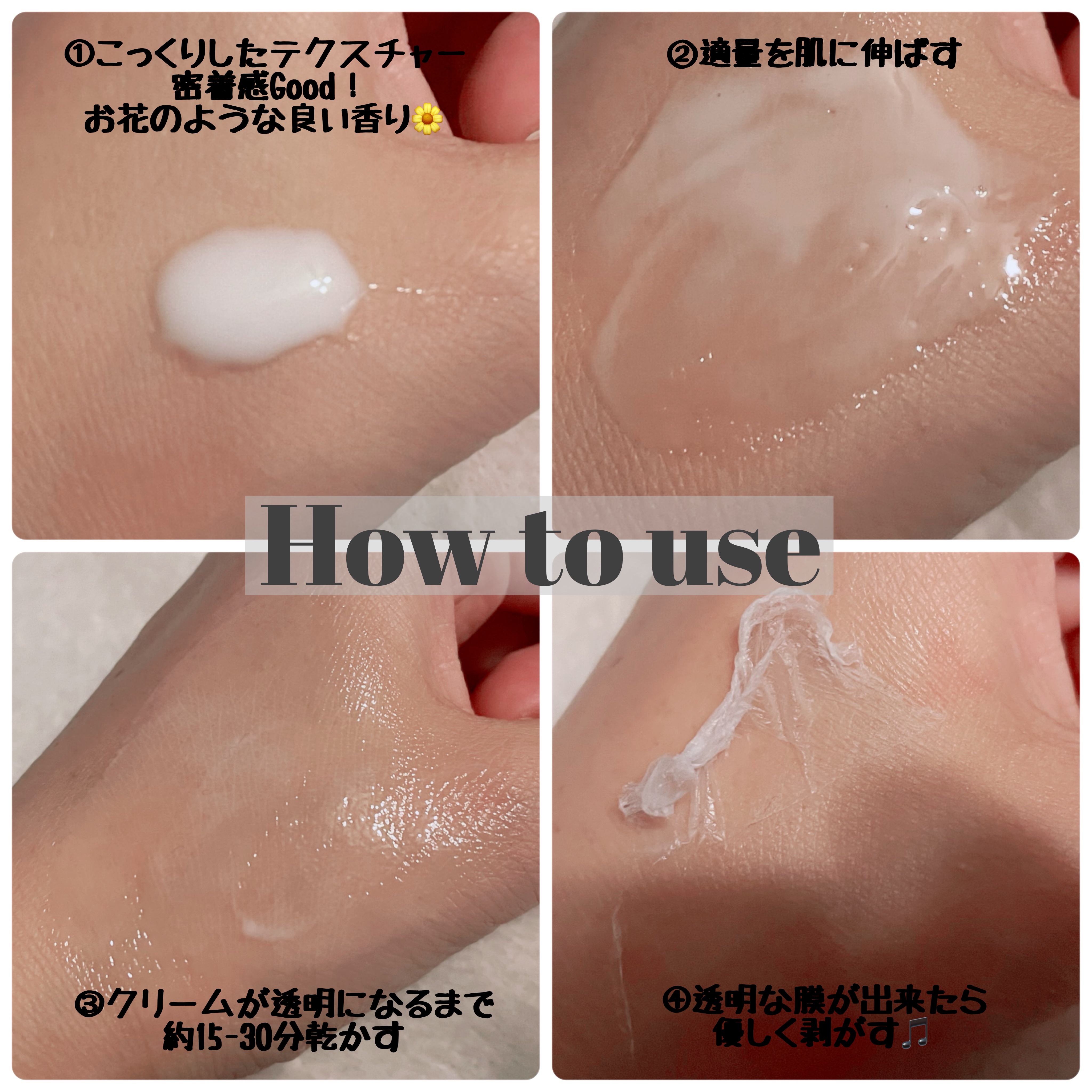 ①こっくりしたテクスチャー
密着感Good！
お花のような良い香り🌼

②適量を肌に伸ばす

How to use

③クリームが透明になるまで
約15-30分乾かす

④透明な膜が出来たら
優しく剥がす🎵