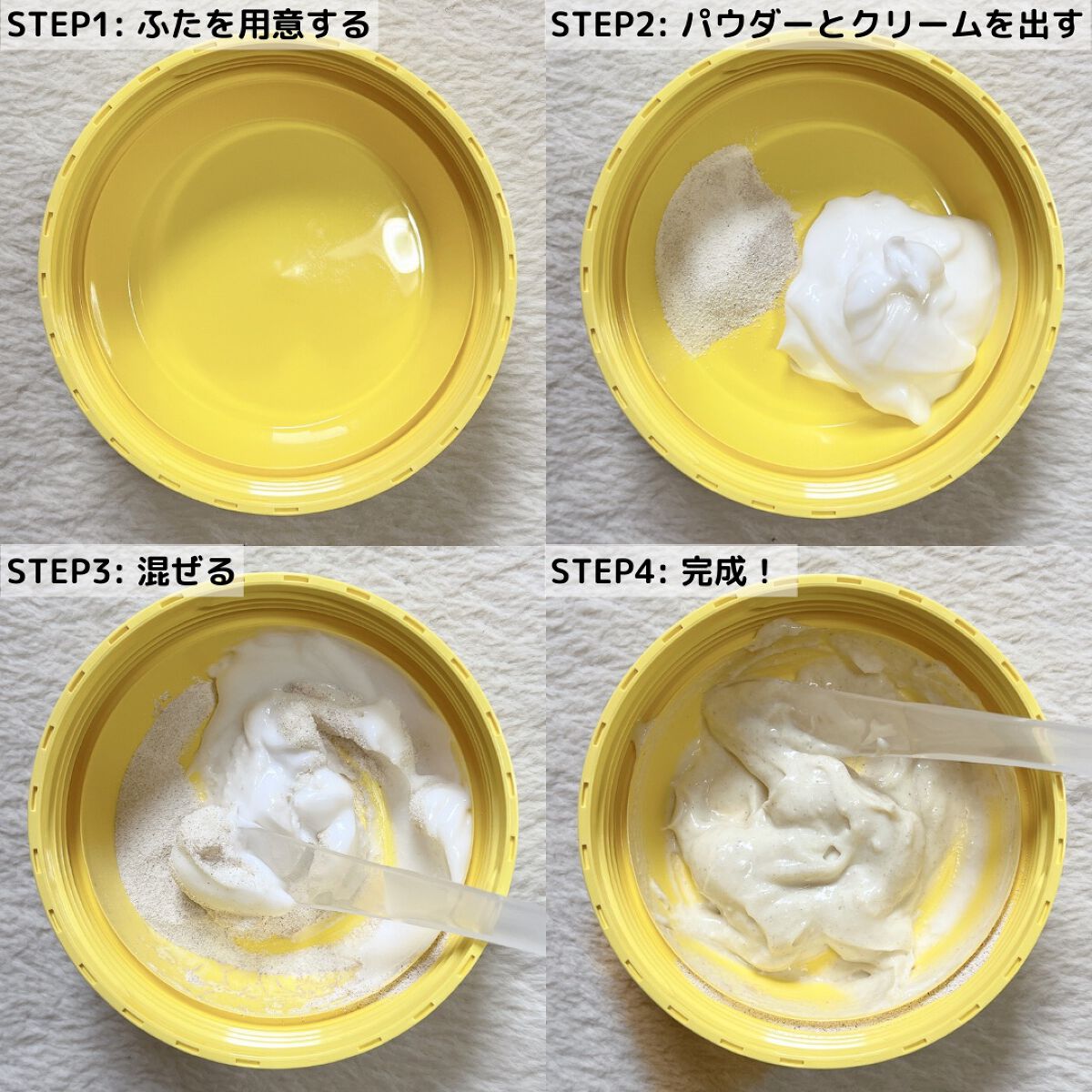 STEP1: ふたを用意する

STEP2: パウダーとクリームを出す

STEP3: 混ぜる

STEP4: 完成！